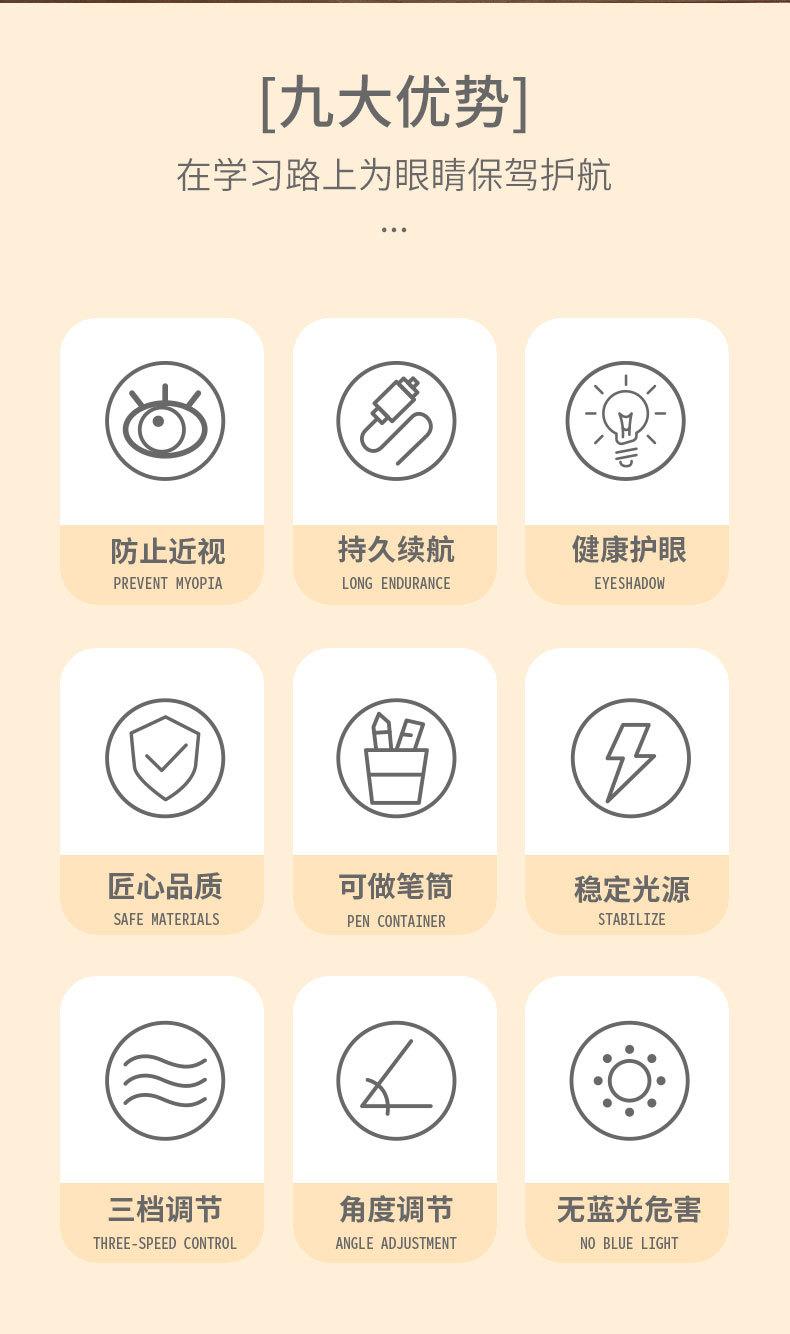 [九大优势]

在学习路上为眼睛保驾护航

...

防止近视
PREVENT MYOPIA

持久续航
LONG ENDURANCE

健康护眼
EYESHADOW

匠心品质
SAFE MATERIALS

可做笔筒
PEN CONTAINER

稳定光源
STABILIZE

三档调节
THREE-SPEED CONTROL

角度调节
ANGLE ADJUSTMENT

无蓝光危害
NO BLUE LIGHT