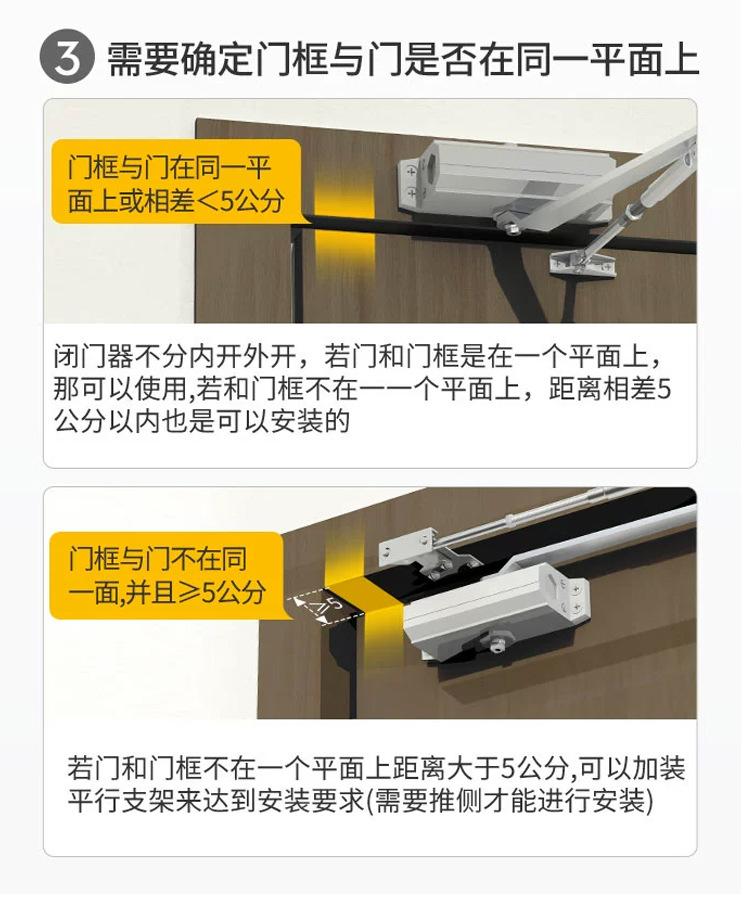 ③ 需要确定门框与门是否在同一平面上

门框与门在同一平面上或相差<5公分

闭门器不分内开外开，若门和门框是在一个平面上，那可以使用,若和门框不在一一个平面上，距离相差5公分以内也是可以安装的

门框与门不在同一面,并且≥5公分

≥5

若门和门框不在一个平面上距离大于5公分,可以加装平行支架来达到安装要求(需要推侧才能进行安装)