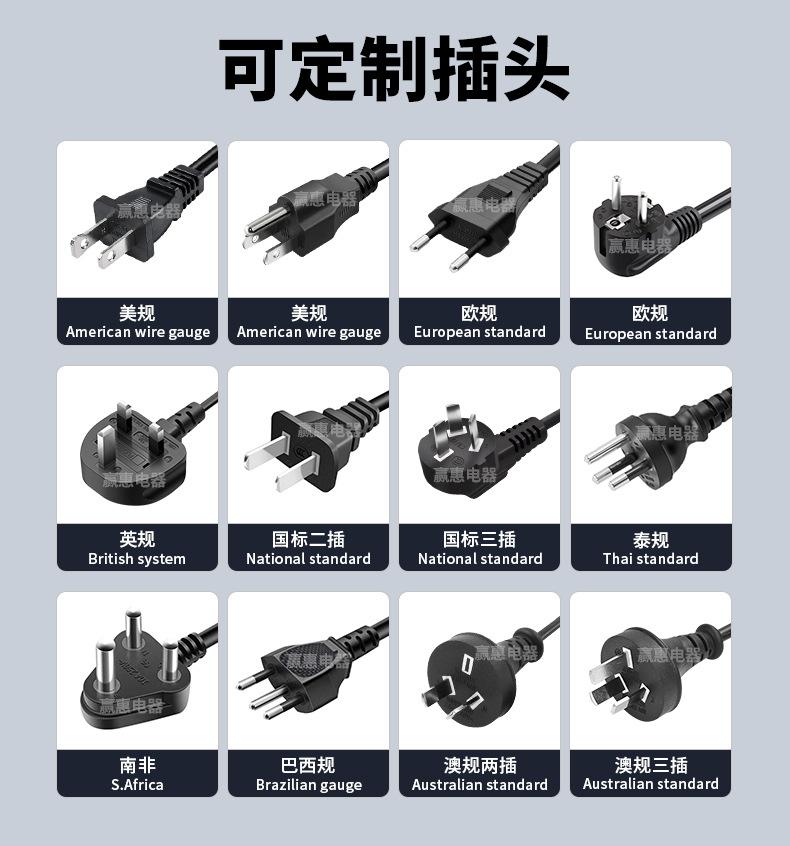 可定制插头

赢惠电器
美规
American wire gauge

赢惠电器
美规
American wire gauge

赢惠电器
欧规
European standard

赢惠电器
欧规
European standard

赢惠电器
英规
British system

赢惠电器
国标二插
National standard

赢惠电器
国标三插
National standard

赢惠电器
泰规
Thai standard

赢惠电器
南非
S.Africa

赢惠电器
巴西规
Brazilian gauge

赢惠电器
澳规两插
Australian standard

赢惠电器
澳规三插
Australian standard