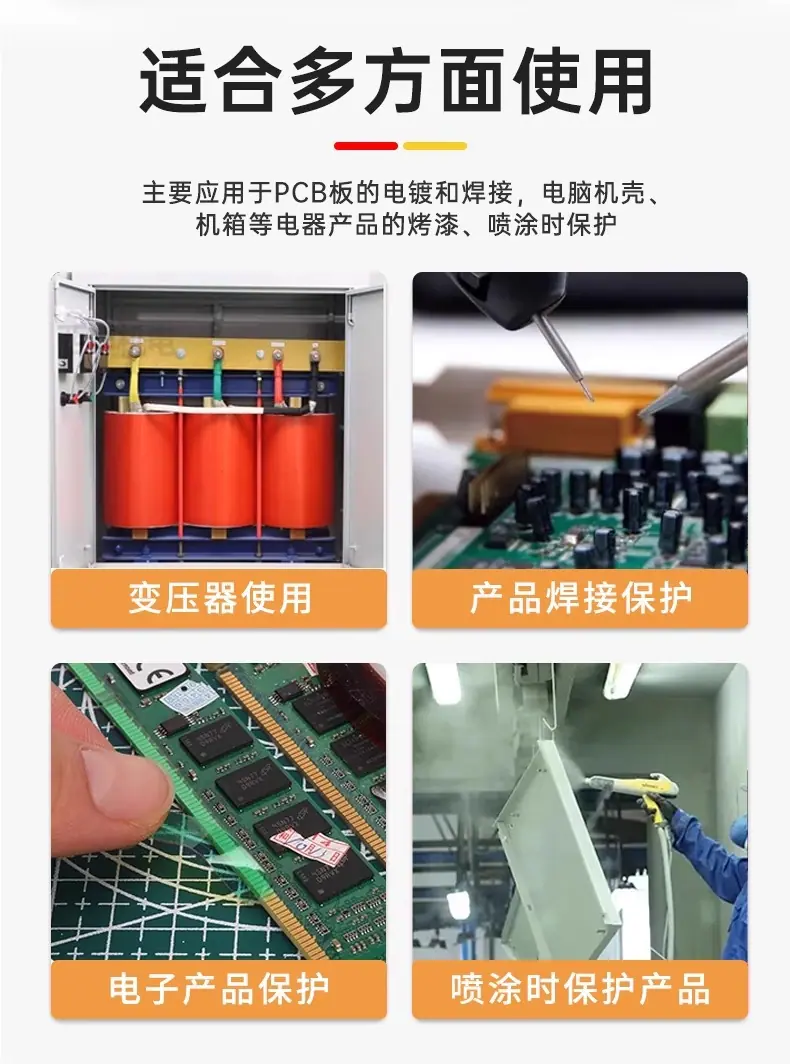 适合多方面使用

主要应用于PCB板的电镀和焊接，电脑机壳、机箱等电器产品的烤漆、喷涂时保护

变压器使用

产品焊接保护

电子产品保护

喷涂时保护产品