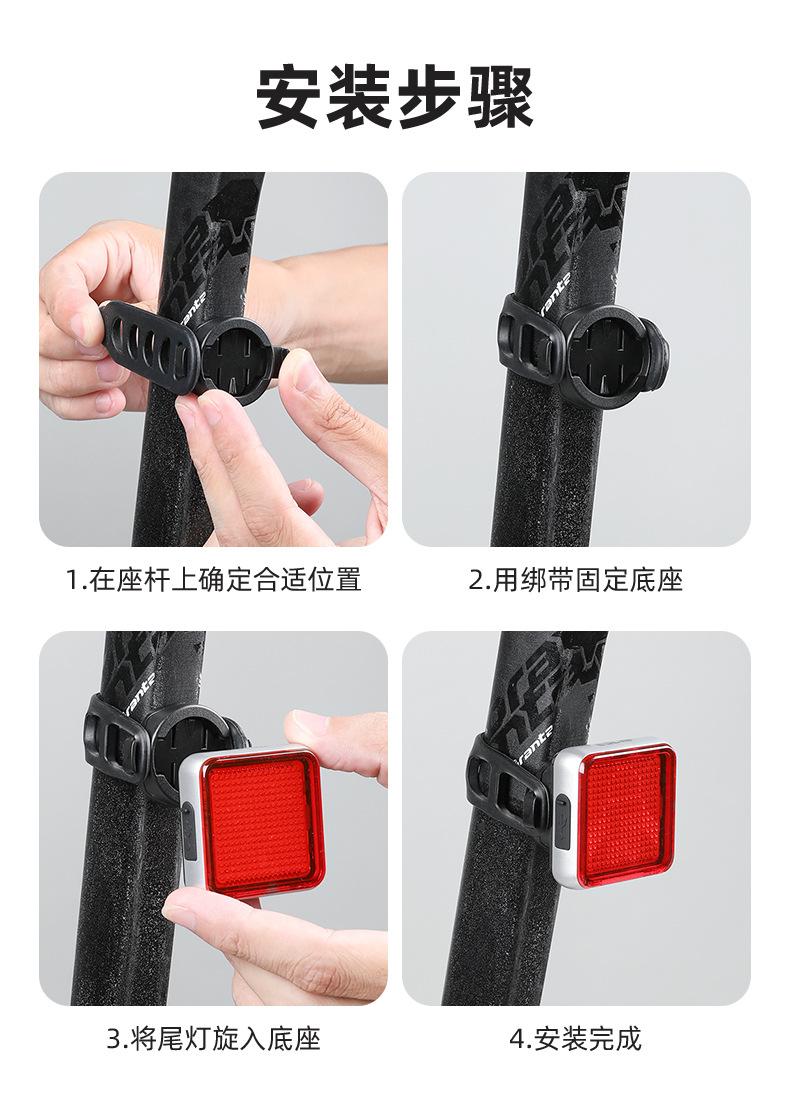 安装步骤

1.在座杆上确定合适位置

2.用绑带固定底座

3.将尾灯旋入底座

4.安装完成