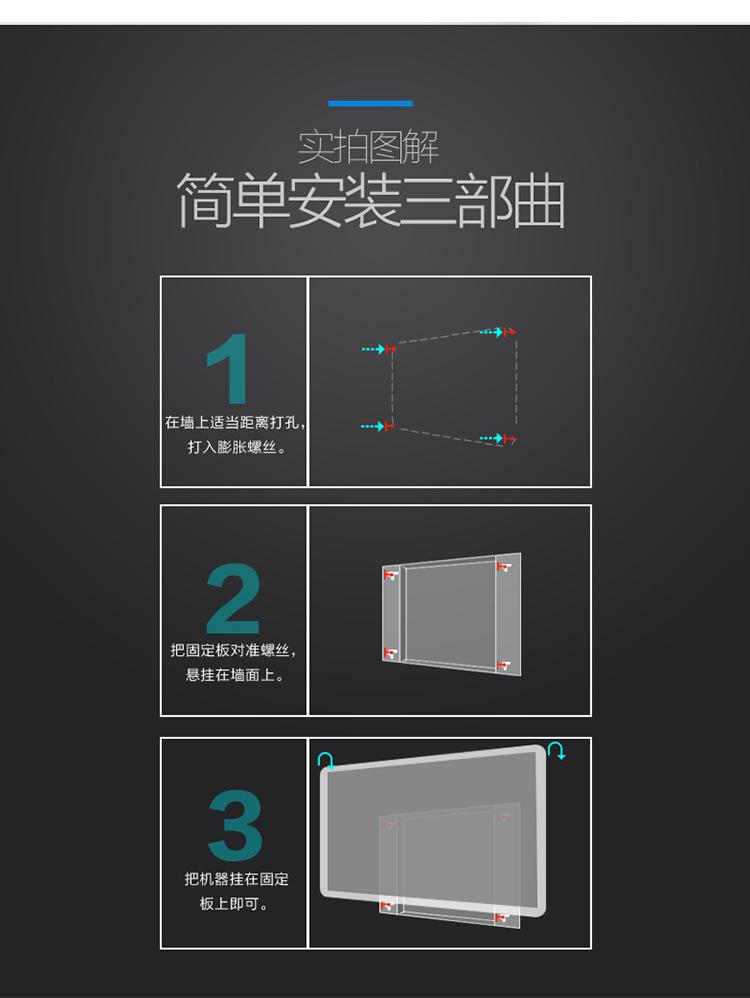 实拍图解
简单安装三部曲

1
在墙上适当距离打孔，打入膨胀螺丝。

2
把固定板对准螺丝，悬挂在墙面上。

3
把机器挂在固定板上即可。