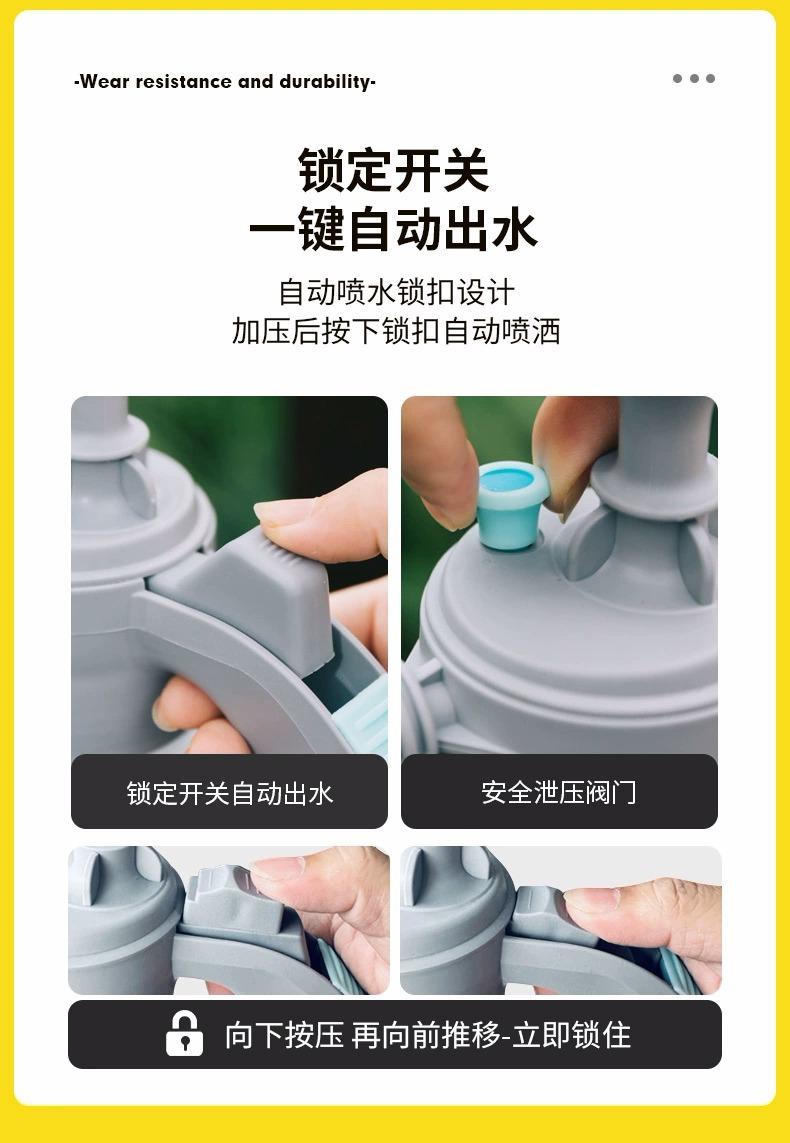 -Wear resistance and durability-

锁定开关
一键自动出水

自动喷水锁扣设计
加压后按下锁扣自动喷洒

锁定开关自动出水

安全泄压阀门

向下按压 再向前推移-立即锁住