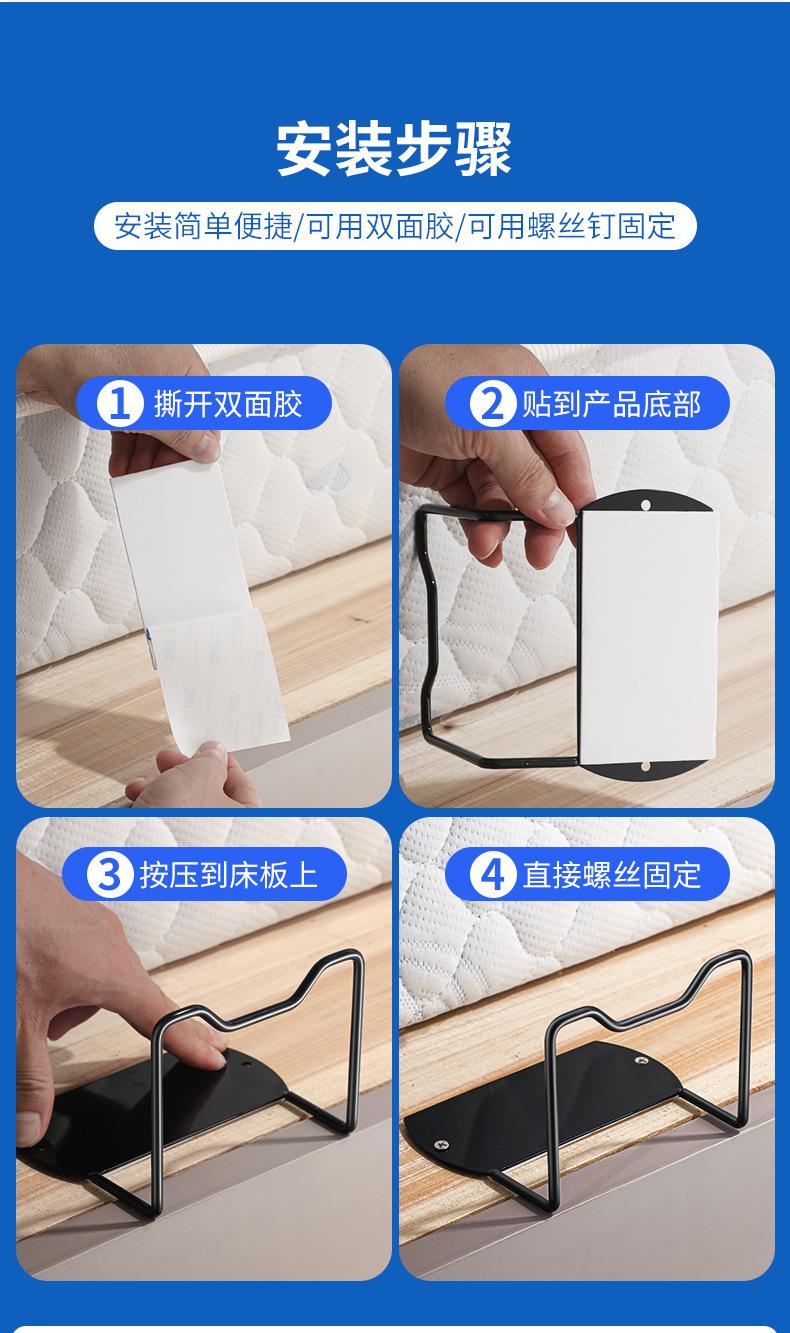 安装步骤

安装简单便捷/可用双面胶/可用螺丝钉固定

1 撕开双面胶

2 贴到产品底部

3 按压到床板上

4 直接螺丝固定