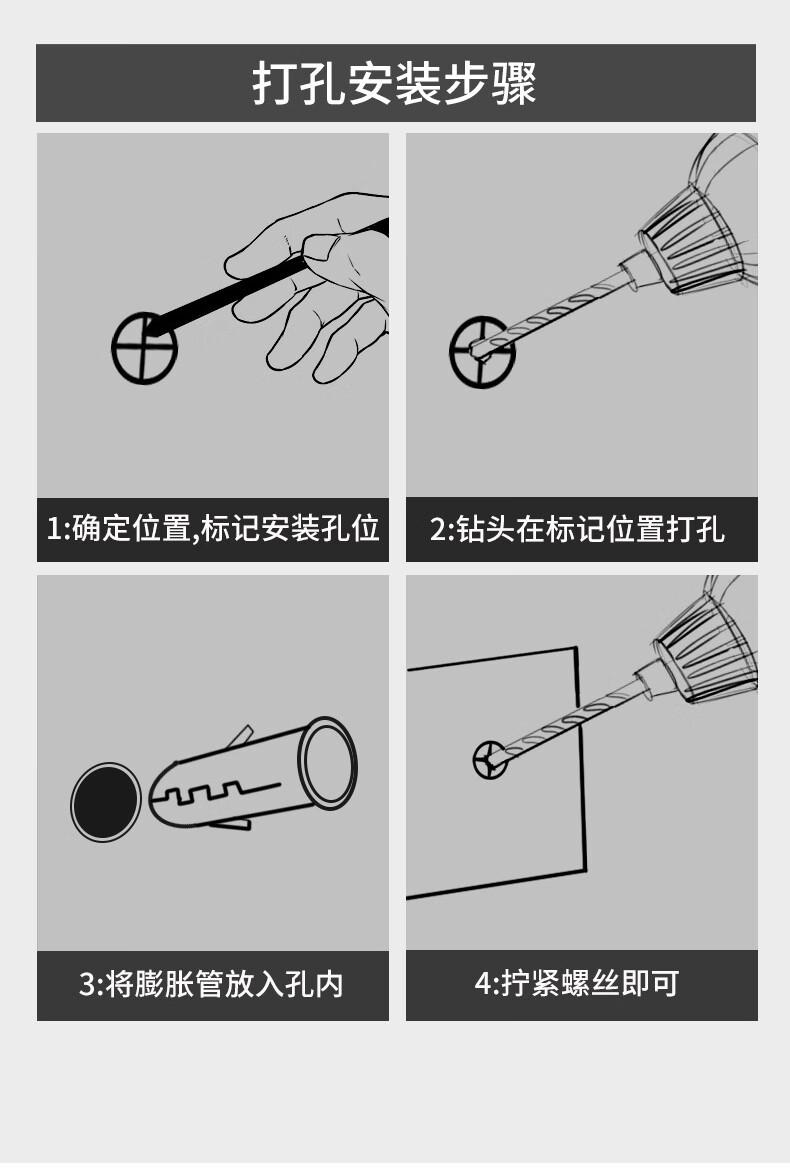 打孔安装步骤

1:确定位置,标记安装孔位

2:钻头在标记位置打孔

3:将膨胀管放入孔内

4:拧紧螺丝即可