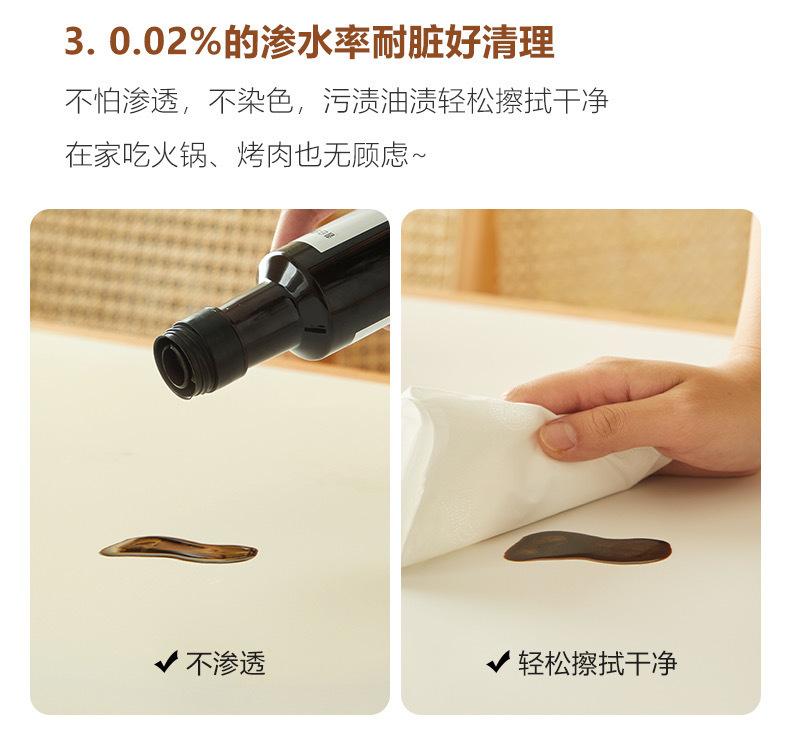 3. 0.02%的渗水率耐脏好清理

不怕渗透，不染色，污渍油渍轻松擦拭干净

在家吃火锅、烤肉也无顾虑~

✔ 不渗透

✔ 轻松擦拭干净