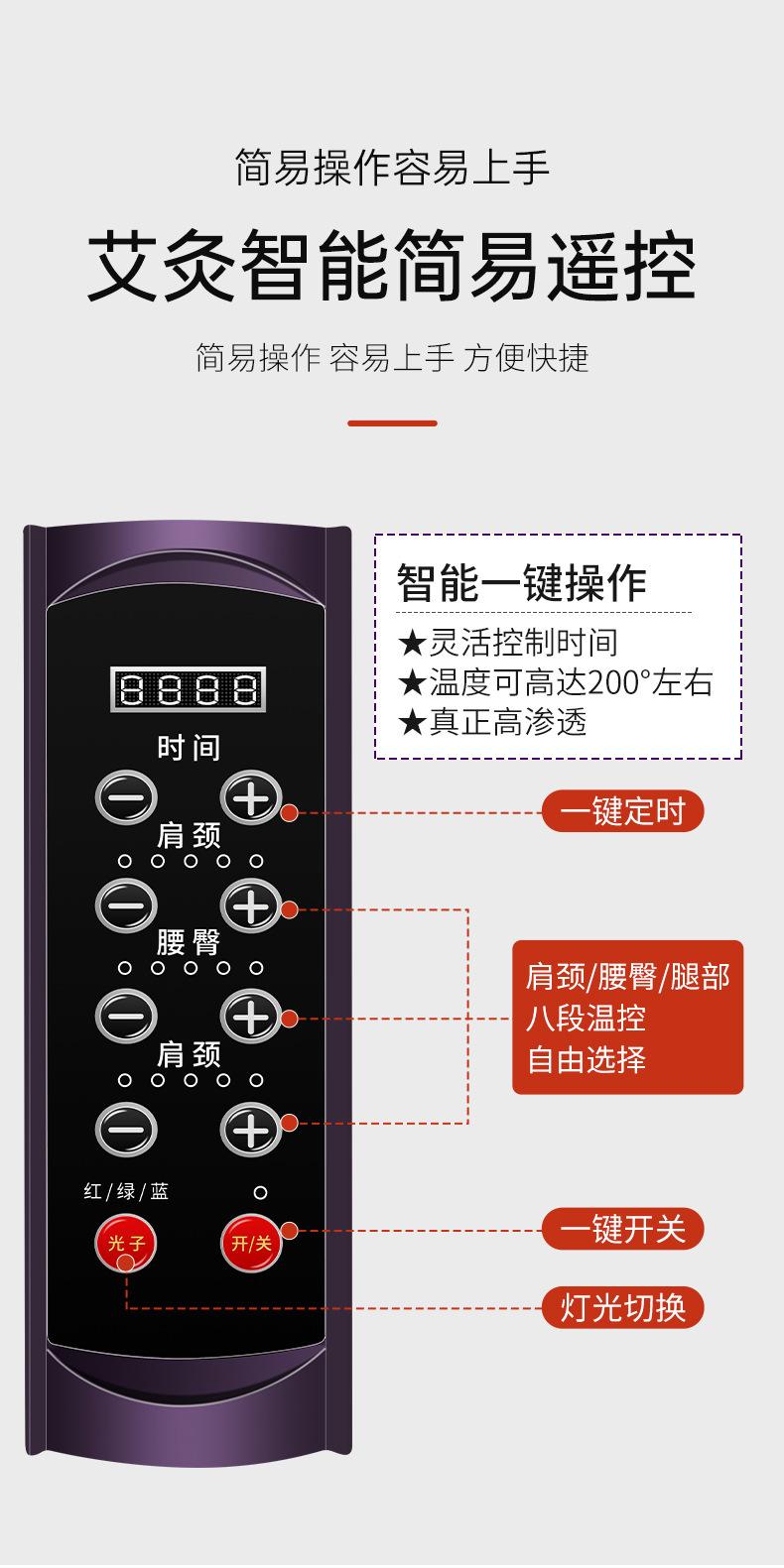 简易操作容易上手

艾灸智能简易遥控

简易操作 容易上手 方便快捷

8888

时间

肩颈

腰臀

肩颈

红/绿/蓝

光子

开/关

智能一键操作

★灵活控制时间
★温度可高达200°左右
★真正高渗透

一键定时

肩颈/腰臀/腿部
八段温控
自由选择

一键开关

灯光切换