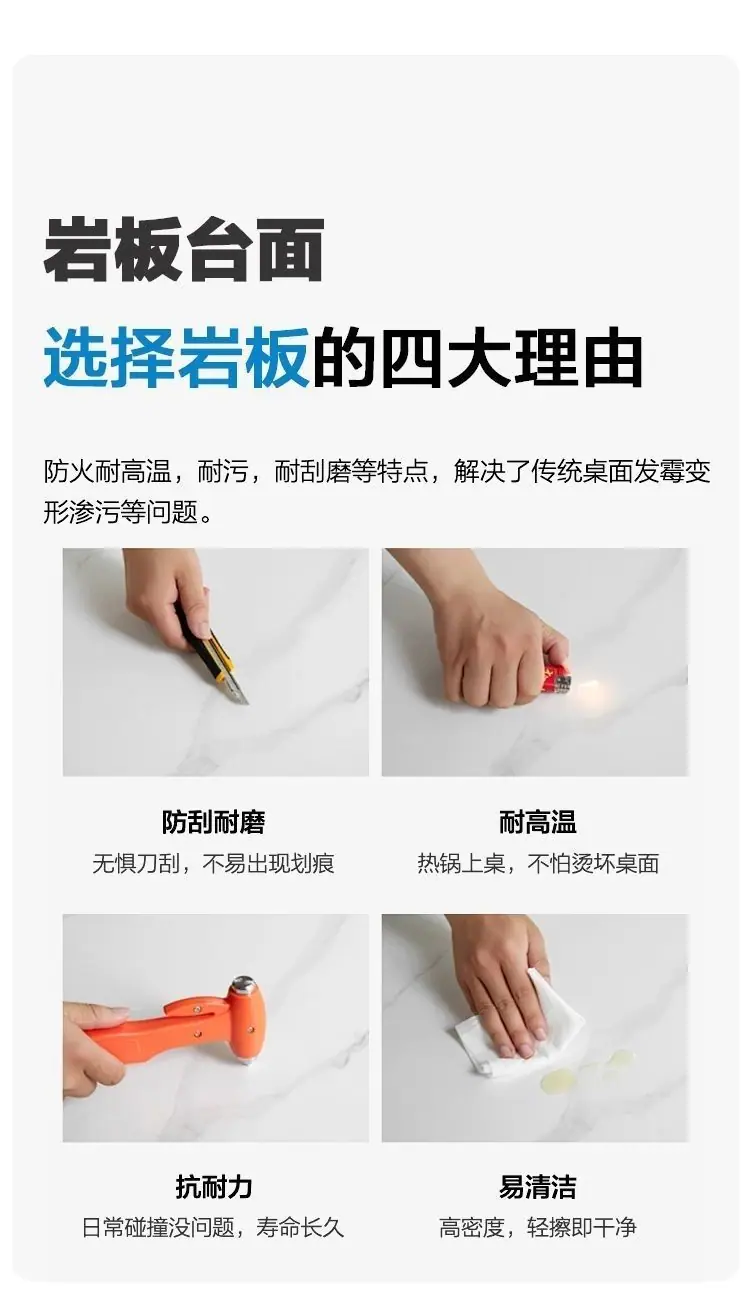 岩板台面

选择岩板的四大理由

防火耐高温，耐污，耐刮磨等特点，解决了传统桌面发霉变形渗污等问题。

防刮耐磨
无惧刀刮，不易出现划痕

耐高温
热锅上桌，不怕烫坏桌面

抗耐力
日常碰撞没问题，寿命长久

易清洁
高密度，轻擦即干净