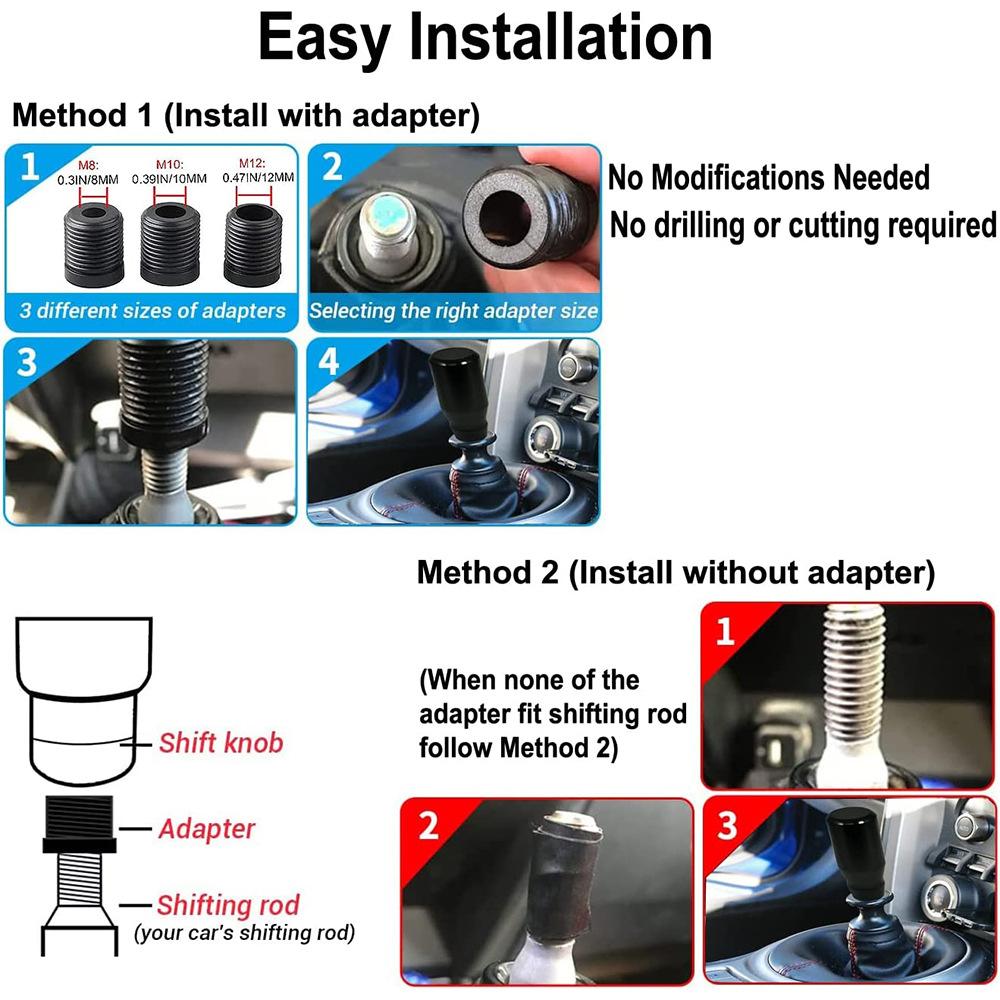 Easy Installation

Method 1 (Install with adapter)

1
M8: 0.3IN/8MM
M10: 0.39IN/10MM
M12: 0.47IN/12MM
3 different sizes of adapters

2
Selecting the right adapter size

No Modifications Needed
No drilling or cutting required

3

4

Method 2 (Install without adapter)

(When none of the adapter fit shifting rod follow Method 2)

1

2

3

Shift knob
Adapter
Shifting rod
(your car's shifting rod)