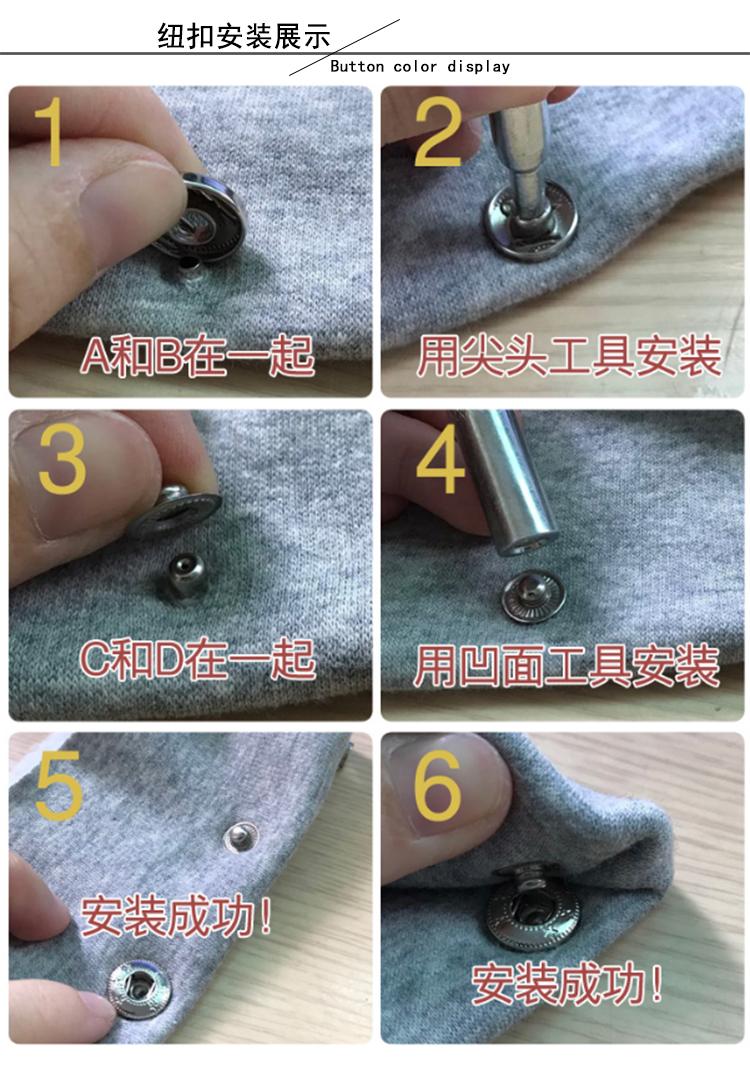 纽扣安装展示
Button color display

1
A和B在一起

2
用尖头工具安装

3
C和D在一起

4
用凹面工具安装

5
安装成功!

6
安装成功!