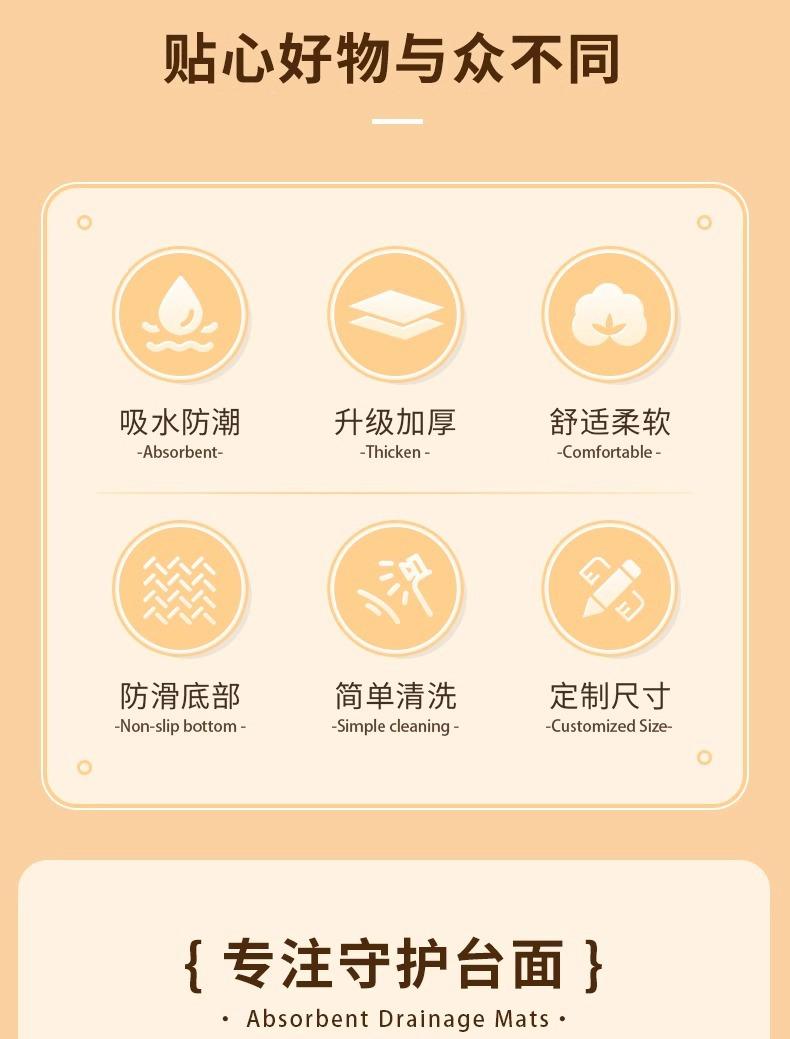 贴心好物与众不同

吸水防潮
-Absorbent-

升级加厚
-Thicken -

舒适柔软
-Comfortable -

防滑底部
-Non-slip bottom -

简单清洗
-Simple cleaning -

定制尺寸
-Customized Size-

{ 专注守护台面 }
• Absorbent Drainage Mats •