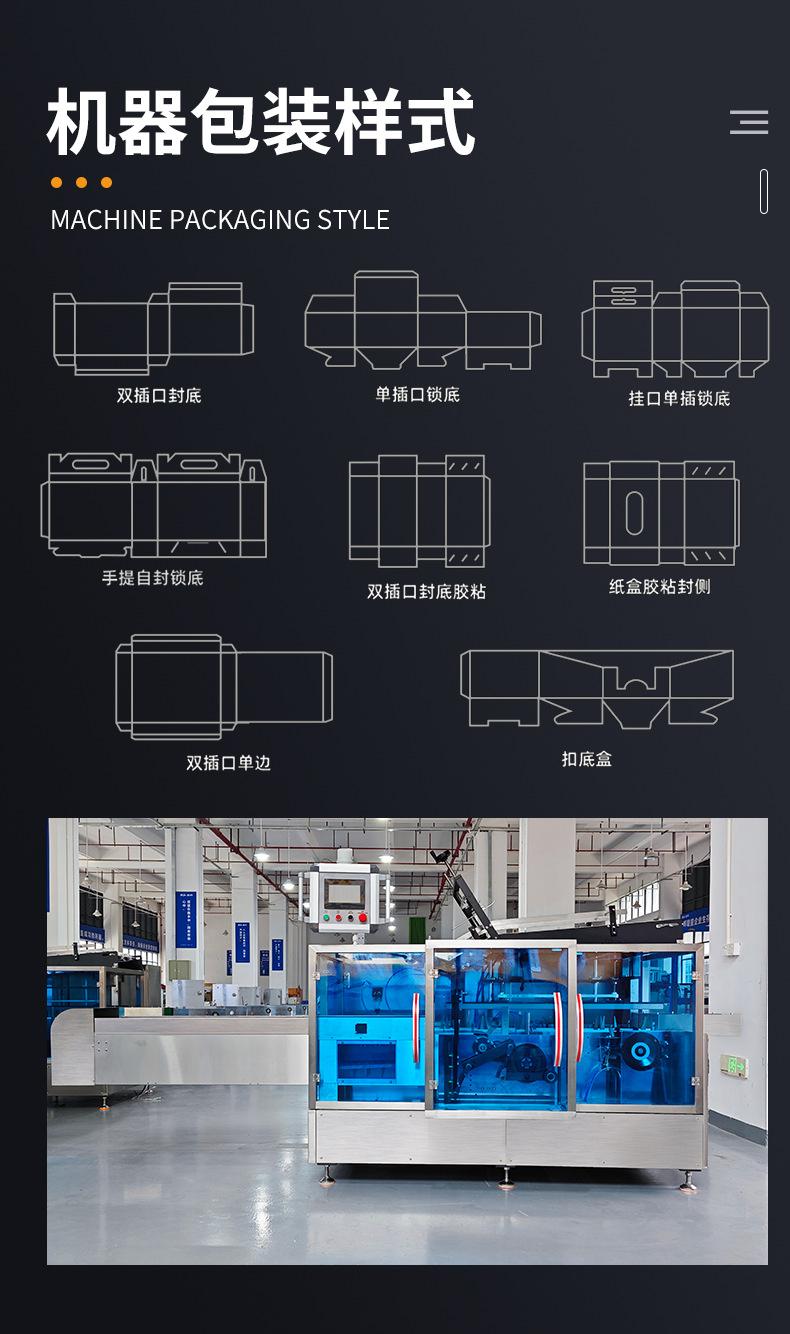 机器包装样式

MACHINE PACKAGING STYLE

双插口封底

单插口锁底

挂口单插锁底

手提自封锁底

双插口封底胶粘

纸盒胶粘封侧

双插口单边

扣底盒