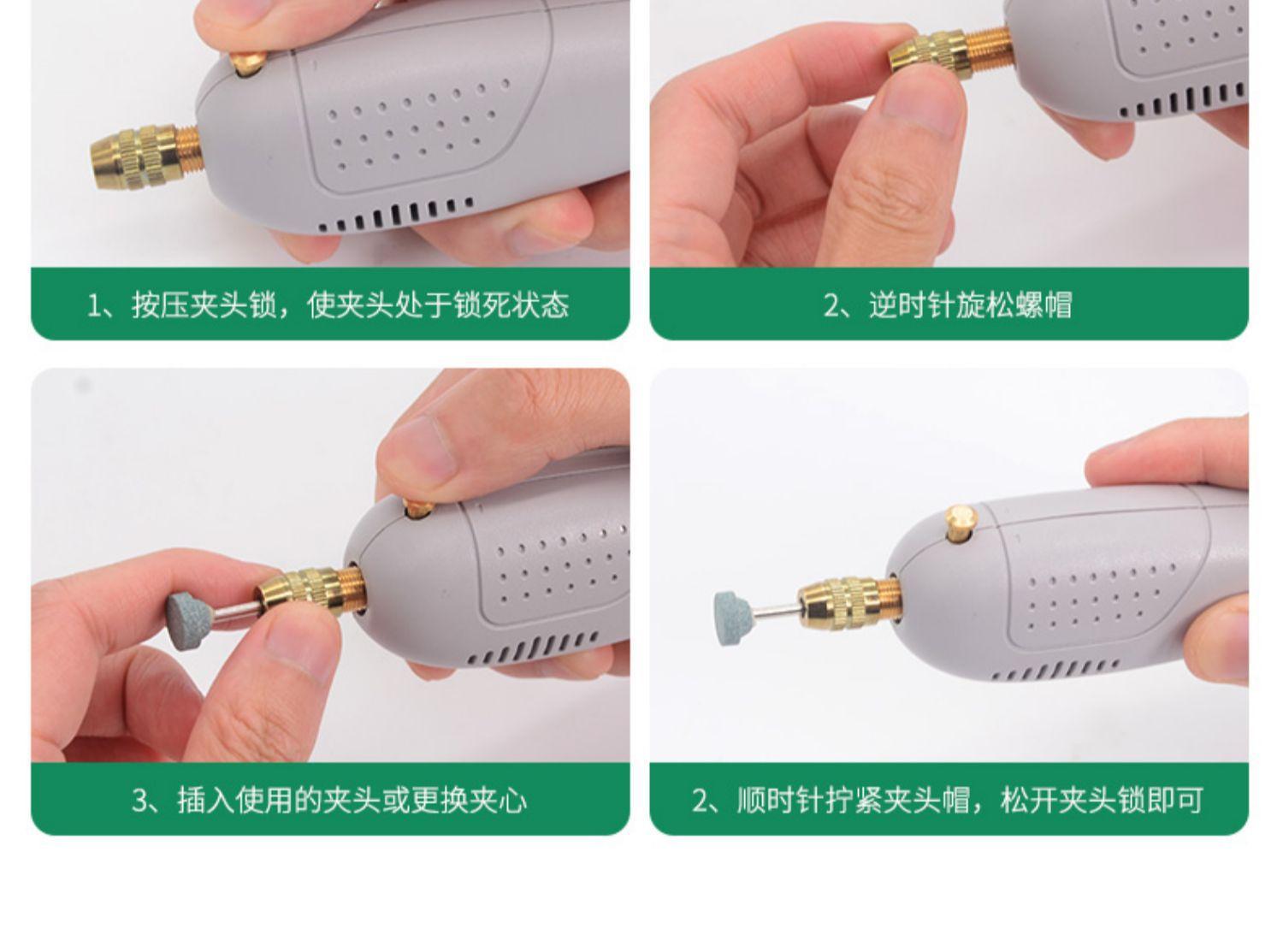 1、按压夹头锁，使夹头处于锁死状态

2、逆时针旋松螺帽

3、插入使用的夹头或更换夹心

2、顺时针拧紧夹头帽，松开夹头锁即可