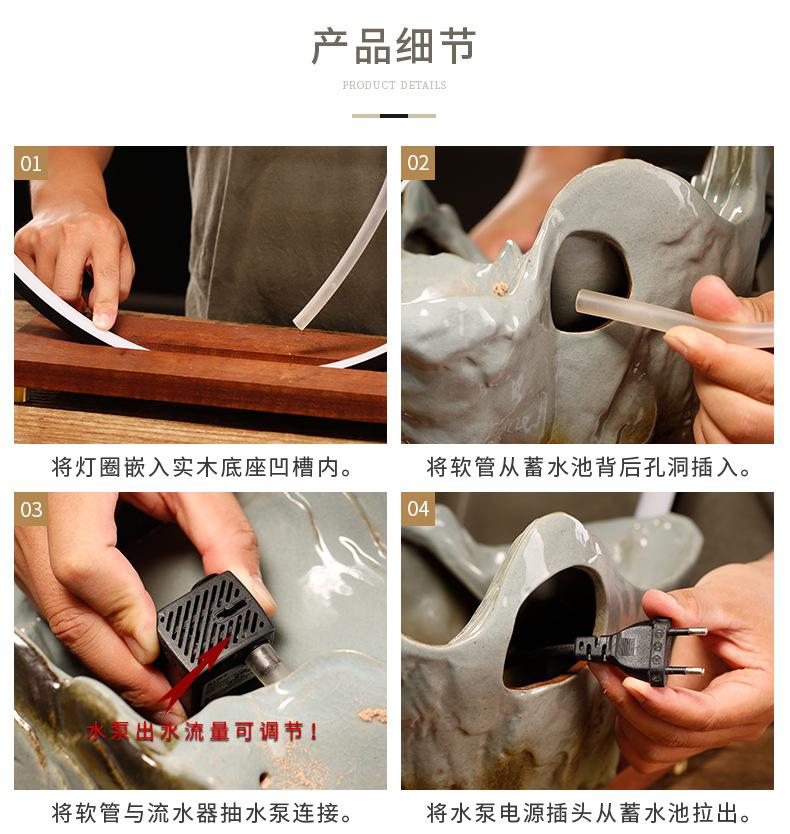 产品细节

PRODUCT DETAILS

01

将灯圈嵌入实木底座凹槽内。

02

将软管从蓄水池背后孔洞插入。

03

水泵出水流量可调节！

将软管与流水器抽水泵连接。

04

将水泵电源插头从蓄水池拉出。