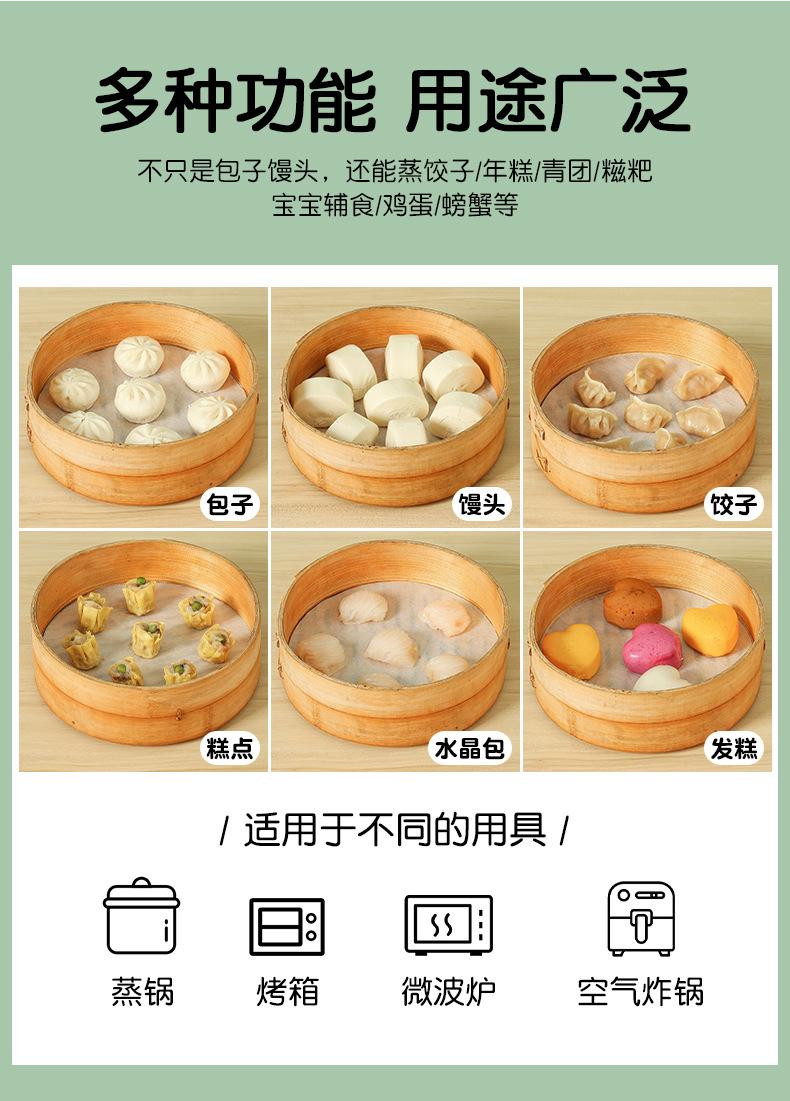 多种功能 用途广泛

不只是包子馒头，还能蒸饺子/年糕/青团/糍粑
宝宝辅食/鸡蛋/螃蟹等

包子

馒头

饺子

糕点

水晶包

发糕

/ 适用于不同的用具 /

蒸锅

烤箱

微波炉

空气炸锅