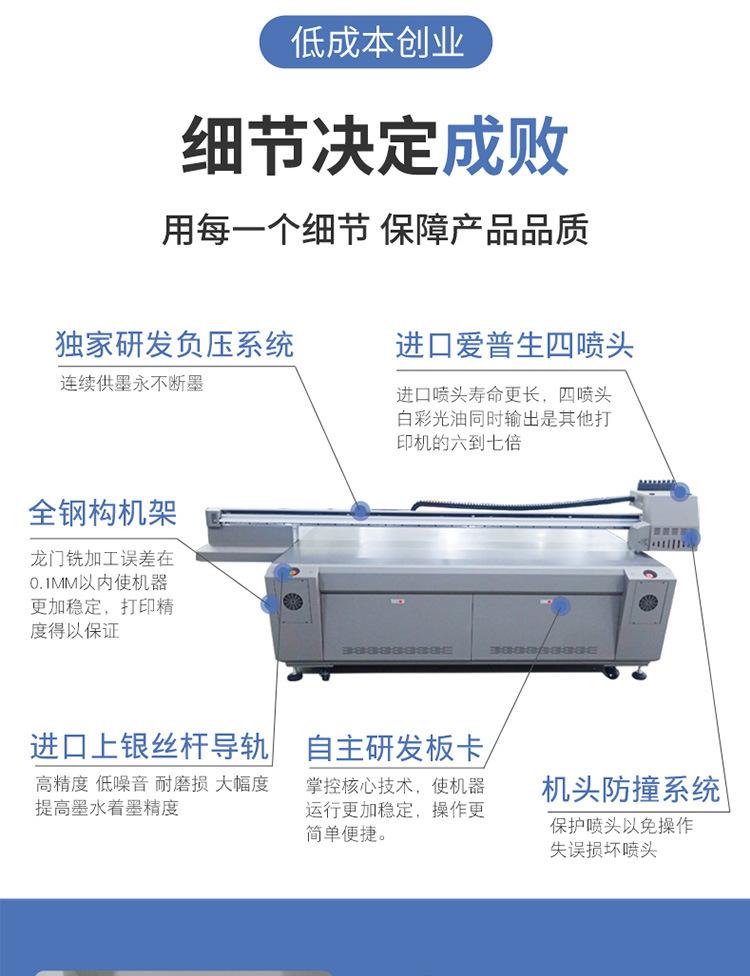 低成本创业

细节决定成败

用每一个细节 保障产品品质

独家研发负压系统

连续供墨永不断墨

进口爱普生四喷头

进口喷头寿命更长，四喷头白彩光油同时输出是其他打印机的六到七倍

全钢构机架

龙门铣加工误差在0.1MM以内使机器更加稳定，打印精度得以保证

进口上银丝杆导轨

高精度 低噪音 耐磨损 大幅度提高墨水着墨精度

自主研发板卡

掌控核心技术，使机器运行更加稳定，操作更简单便捷。

机头防撞系统

保护喷头以免操作失误损坏喷头