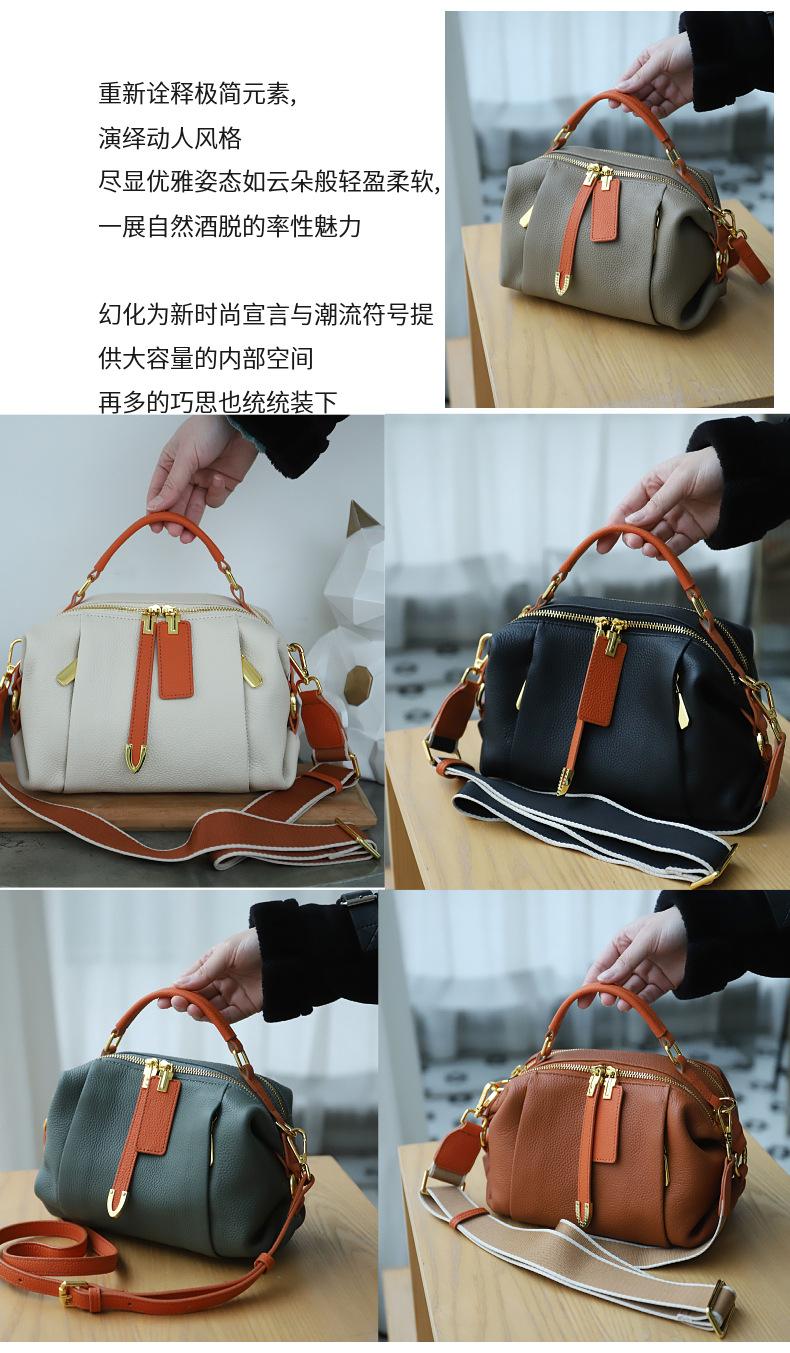 重新诠释极简元素,
演绎动人风格
尽显优雅姿态如云朵般轻盈柔软,
一展自然洒脱的率性魅力

幻化为新时尚宣言与潮流符号提供大容量的内部空间
再多的巧思也统统装下