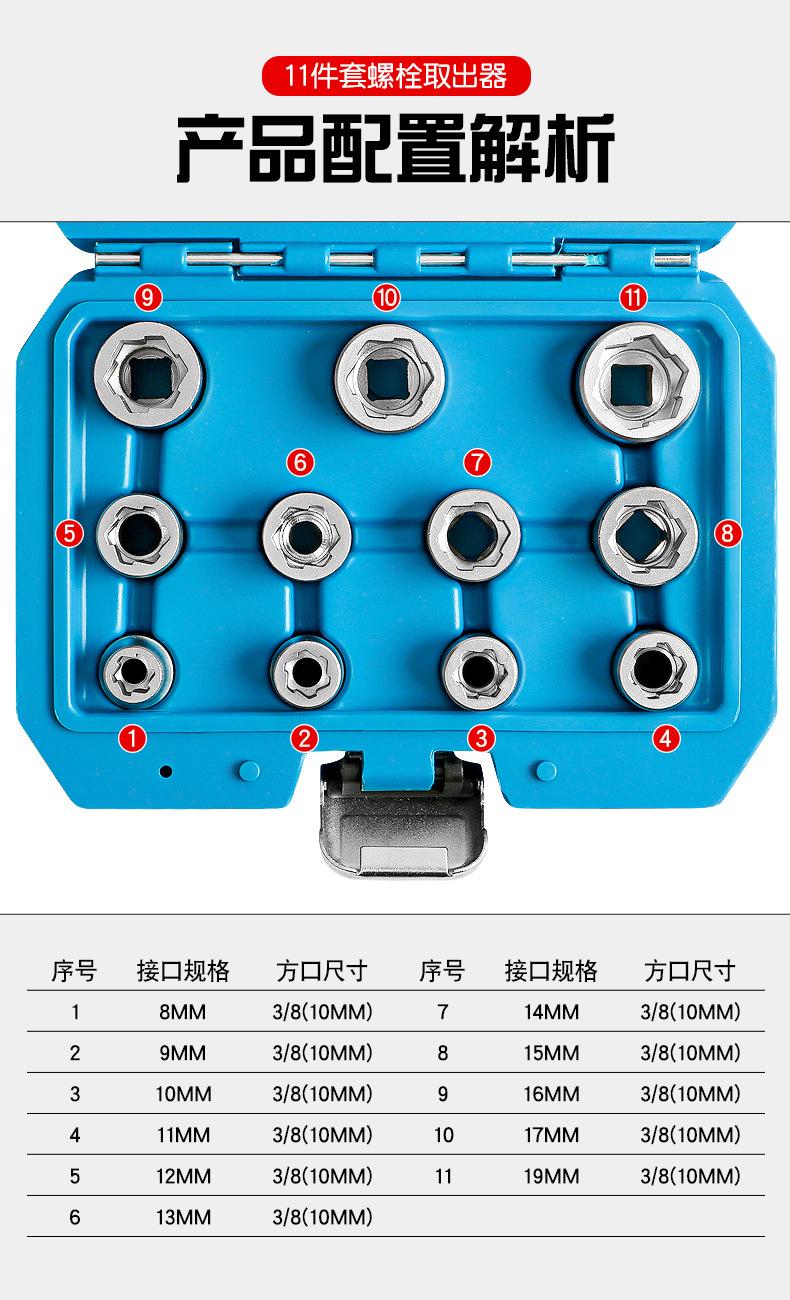 11件套螺栓取出器

产品配置解析

9 10 11
6 7
5 8
1 2 3 4

| 序号 | 接口规格 | 方口尺寸 | 序号 | 接口规格 | 方口尺寸 |
|---|---|---|---|---|---|
| 1 | 8MM | 3/8(10MM) | 7 | 14MM | 3/8(10MM) |
| 2 | 9MM | 3/8(10MM) | 8 | 15MM | 3/8(10MM) |
| 3 | 10MM | 3/8(10MM) | 9 | 16MM | 3/8(10MM) |
| 4 | 11MM | 3/8(10MM) | 10 | 17MM | 3/8(10MM) |
| 5 | 12MM | 3/8(10MM) | 11 | 19MM | 3/8(10MM) |
| 6 | 13MM | 3/8(10MM) | | | |