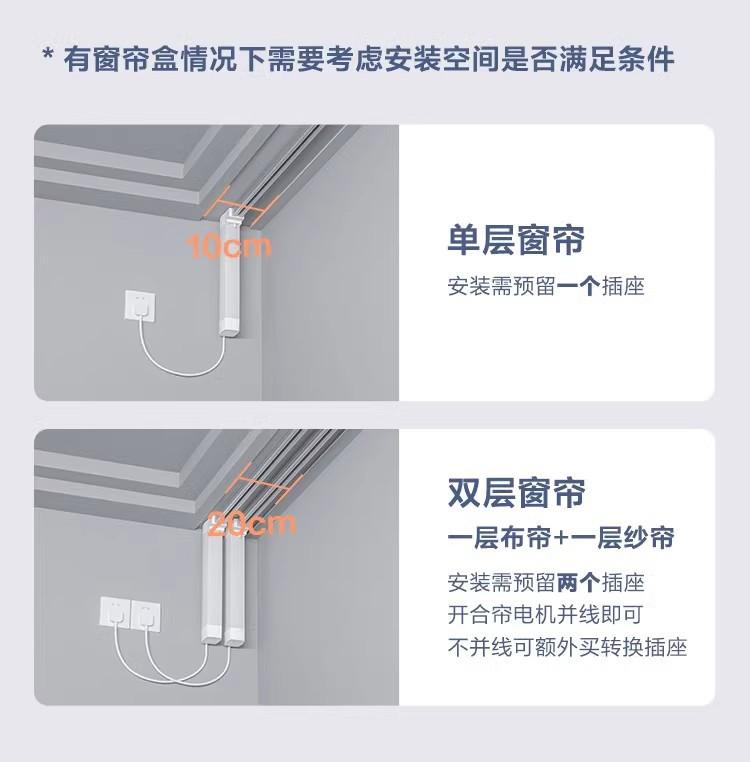 * 有窗帘盒情况下需要考虑安装空间是否满足条件

10cm

单层窗帘

安装需预留一个插座

20cm

双层窗帘

一层布帘+一层纱帘

安装需预留两个插座
开合帘电机并线即可
不并线可额外买转换插座