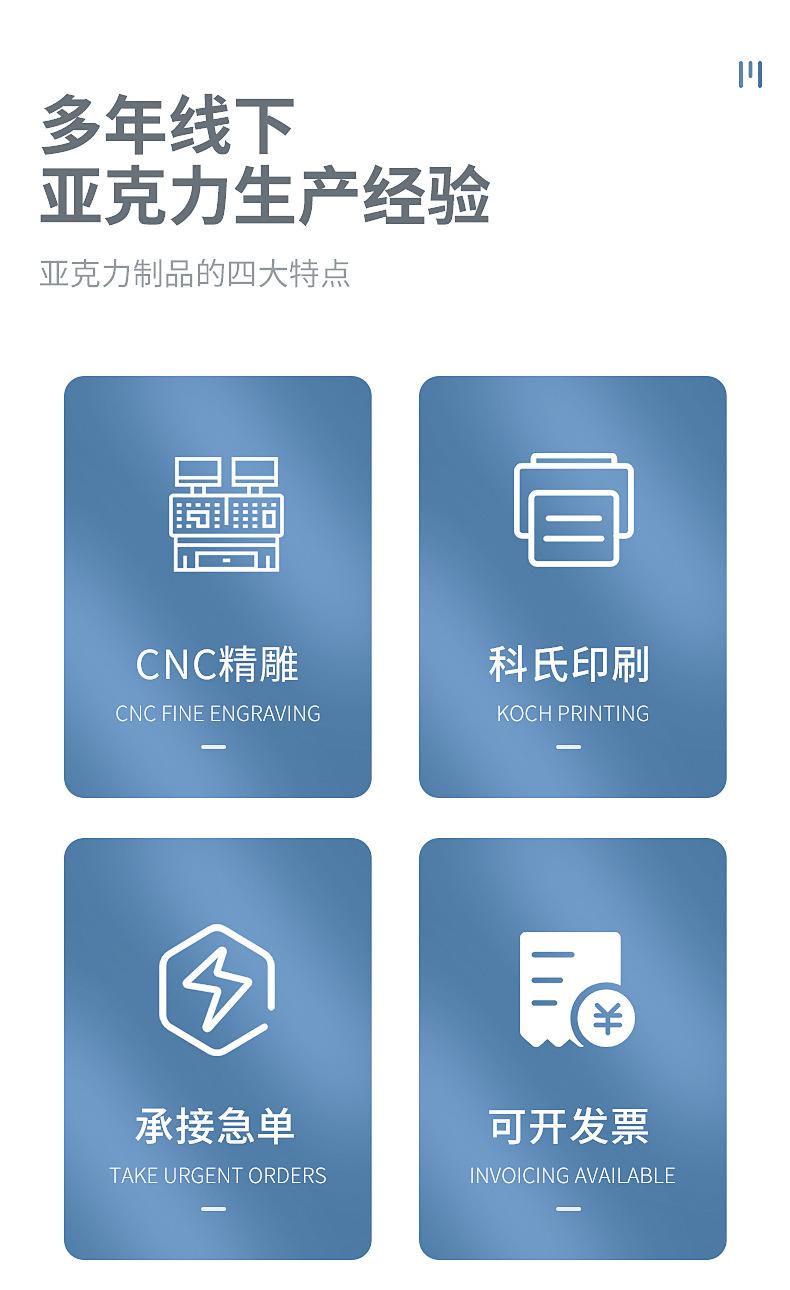 多年线下
亚克力生产经验

亚克力制品的四大特点

CNC精雕
CNC FINE ENGRAVING

科氏印刷
KOCH PRINTING

承接急单
TAKE URGENT ORDERS

可开发票
INVOICING AVAILABLE