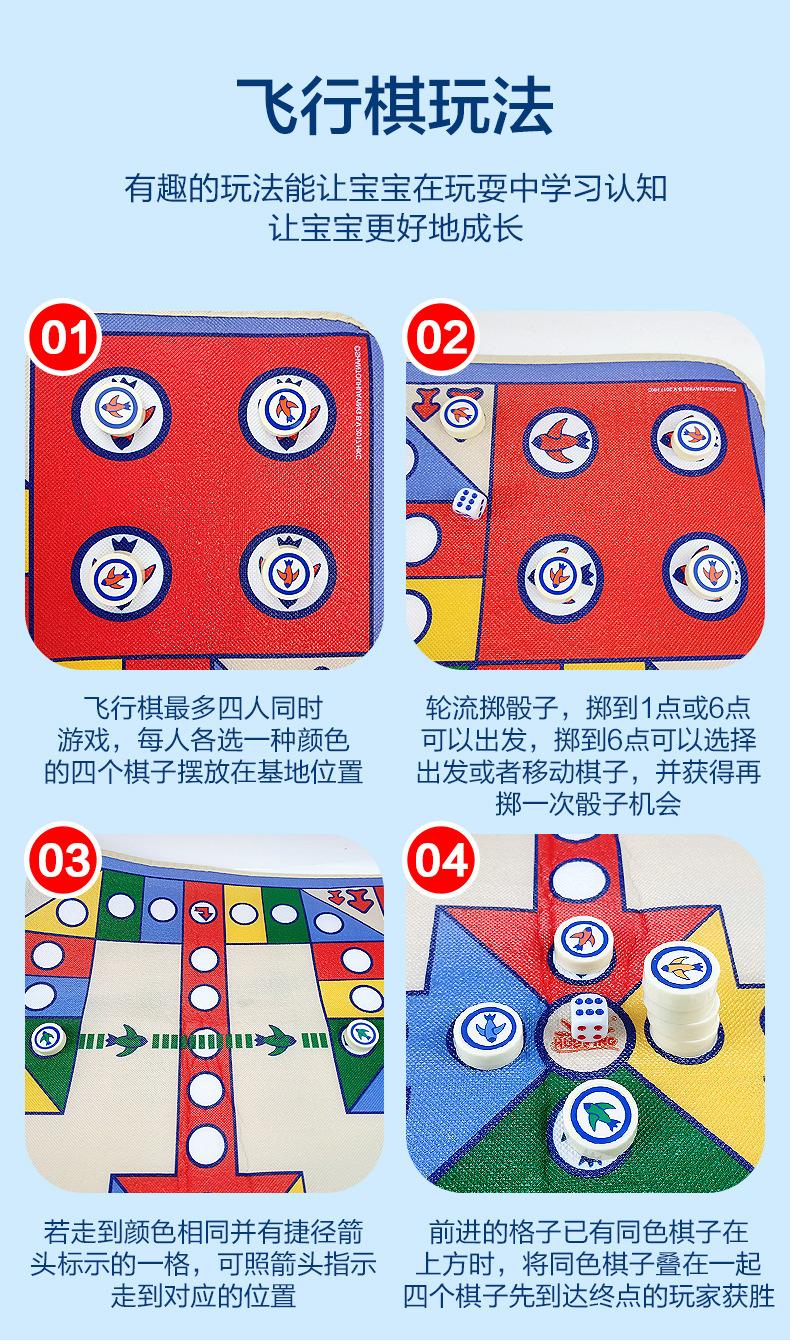 飞行棋玩法

有趣的玩法能让宝宝在玩耍中学习认知
让宝宝更好地成长

01

飞行棋最多四人同时游戏，每人各选一种颜色的四个棋子摆放在基地位置

02

轮流掷骰子，掷到1点或6点可以出发，掷到6点可以选择出发或者移动棋子，并获得再掷一次骰子机会

03

若走到颜色相同并有捷径箭头标示的一格，可照箭头指示走到对应的位置

04

前进的格子已有同色棋子在上方时，将同色棋子叠在一起
四个棋子先到达终点的玩家获胜