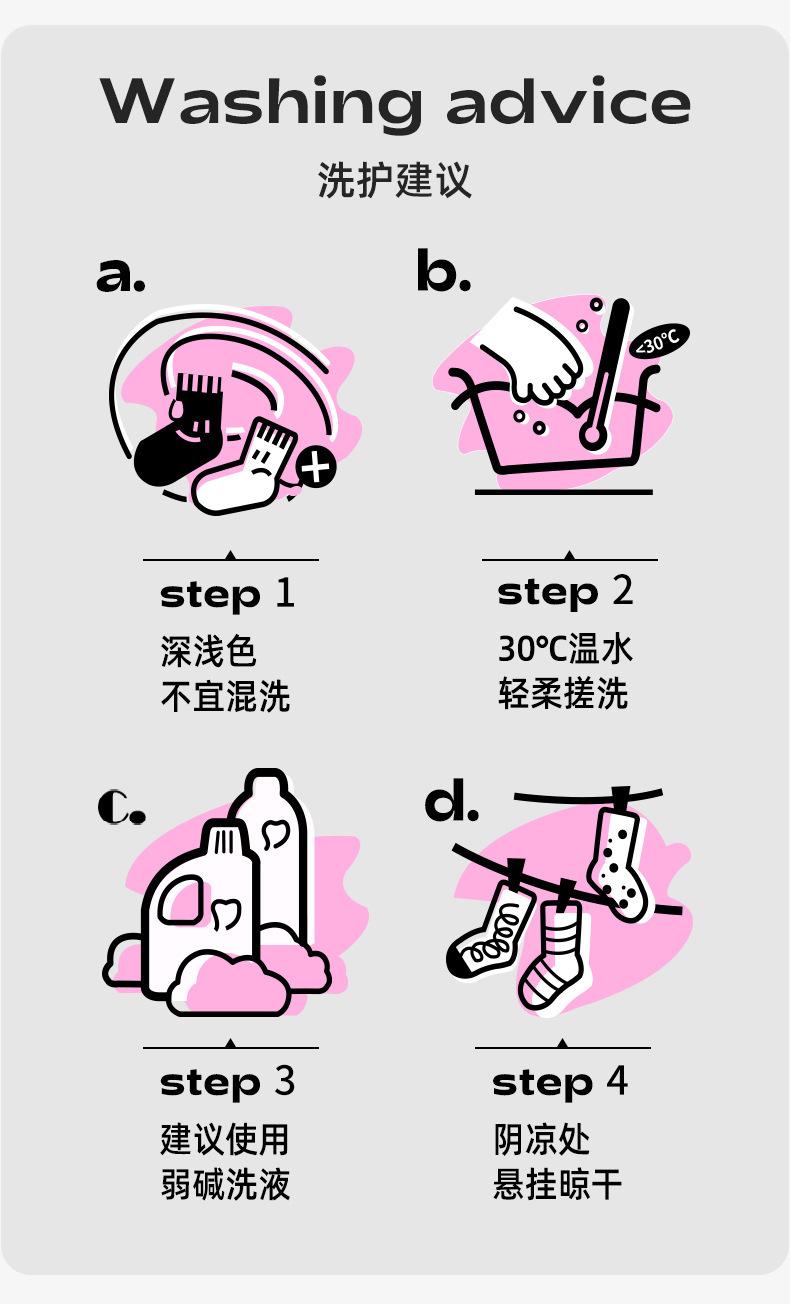 Washing advice
洗护建议

a.

step 1
深浅色
不宜混洗

b.

<30°C

step 2
30℃温水
轻柔搓洗

c.

step 3
建议使用
弱碱洗液

d.

step 4
阴凉处
悬挂晾干