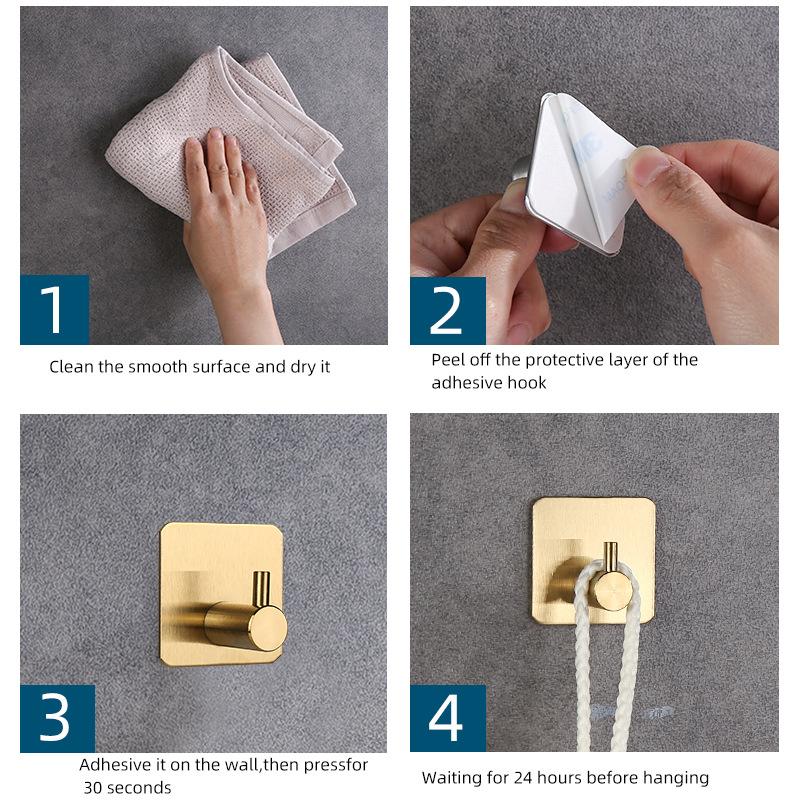 1

Clean the smooth surface and dry it

2

Peel off the protective layer of the adhesive hook

3

Adhesive it on the wall,then pressfor 30 seconds

4

Waiting for 24 hours before hanging