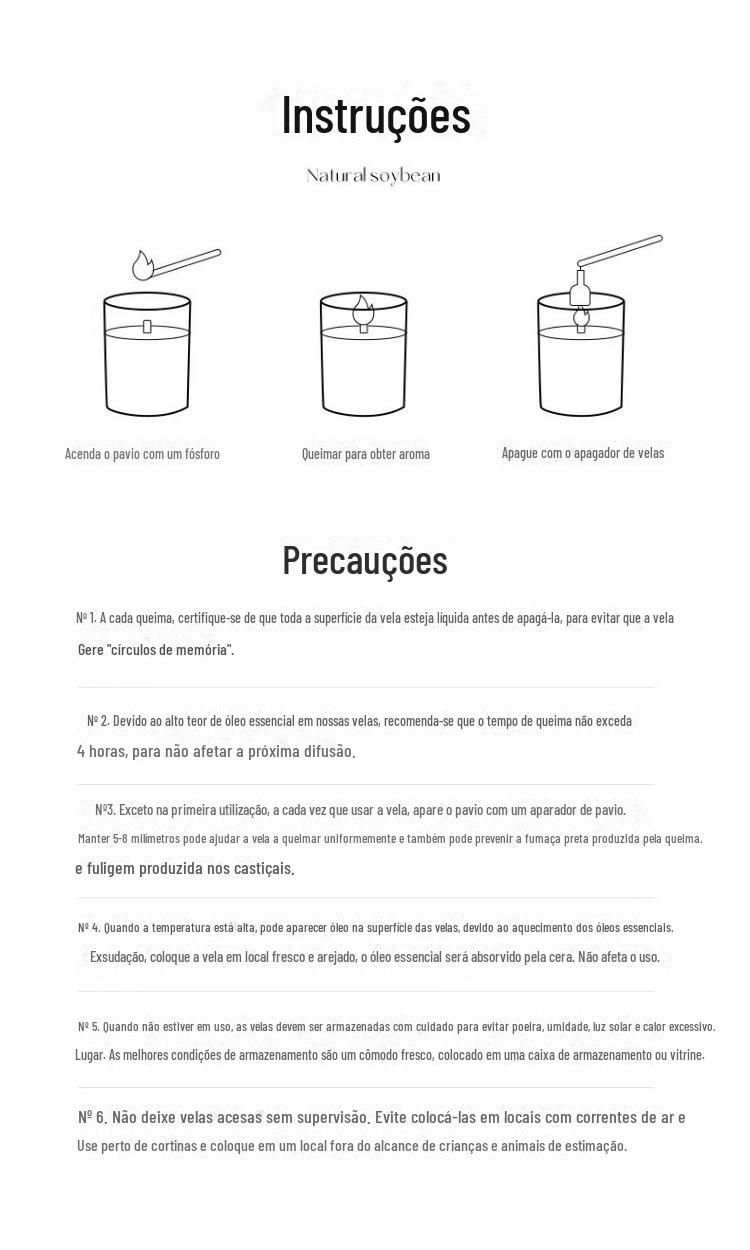 Instruções

Natural soybean

Acenda o pavio com um fósforo

Queimar para obter aroma

Apague com o apagador de velas

Precauções

Nº 1. A cada queima, certifique-se de que toda a superfície da vela esteja líquida antes de apagá-la, para evitar que a vela Gere "círculos de memória".

Nº 2. Devido ao alto teor de óleo essencial em nossas velas, recomenda-se que o tempo de queima não exceda 4 horas, para não afetar a próxima difusão.

Nº3. Exceto na primeira utilização, a cada vez que usar a vela, apare o pavio com um aparador de pavio. Manter 5-8 milímetros pode ajudar a vela a queimar uniformemente e também pode prevenir a fumaça preta produzida pela queima. e fuligem produzida nos castiçais.

Nº 4. Quando a temperatura está alta, pode aparecer óleo na superfície das velas, devido ao aquecimento dos óleos essenciais. Exsudação, coloque a vela em local fresco e arejado, o óleo essencial será absorvido pela cera. Não afeta o uso.

Nº 5. Quando não estiver em uso, as velas devem ser armazenadas com cuidado para evitar poeira, umidade, luz solar e calor excessivo. Lugar. As melhores condições de armazenamento são um cômodo fresco, colocado em uma caixa de armazenamento ou vitrine.

Nº 6. Não deixe velas acesas sem supervisão. Evite colocá-las em locais com correntes de ar e Use perto de cortinas e coloque em um local fora do alcance de crianças e animais de estimação.