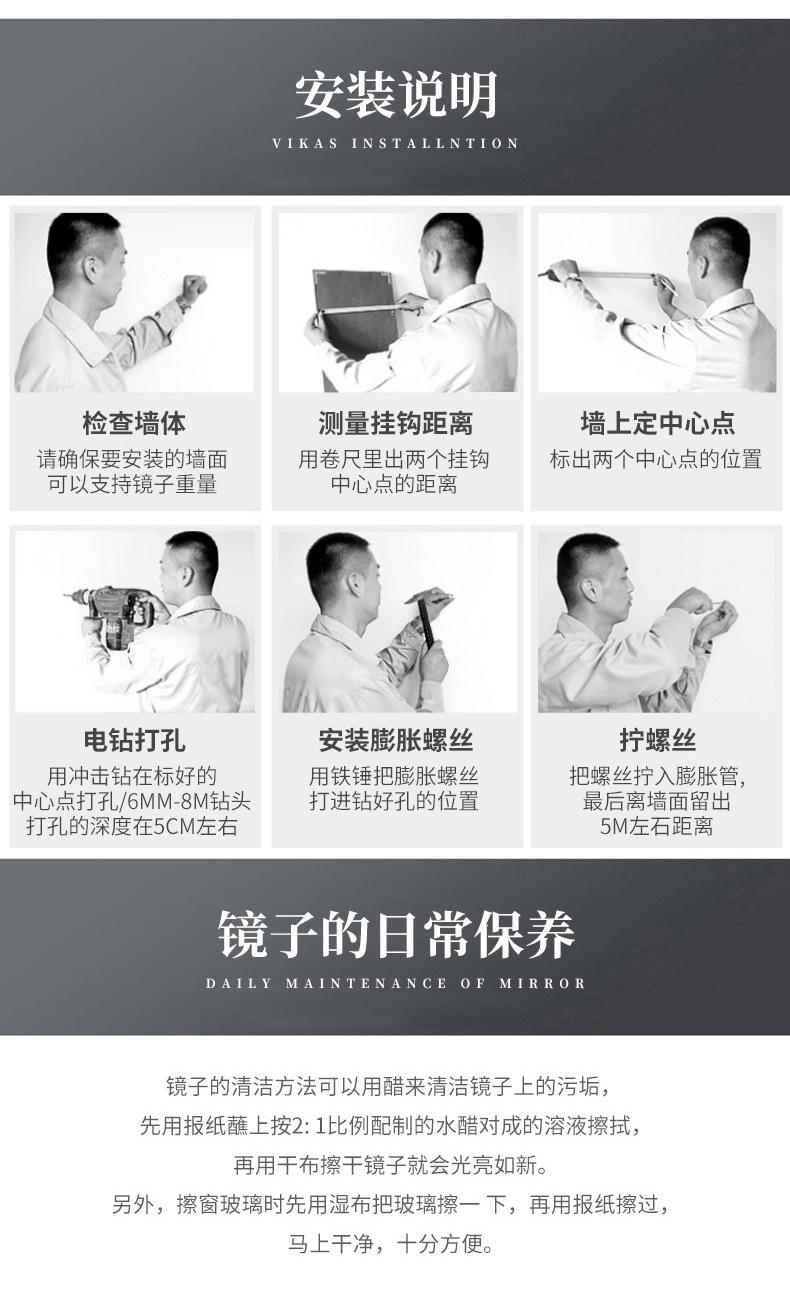 安装说明
VIKAS INSTALLNTION

检查墙体
请确保要安装的墙面可以支持镜子重量

测量挂钩距离
用卷尺里出两个挂钩中心点的距离

墙上定中心点
标出两个中心点的位置

电钻打孔
用冲击钻在标好的中心点打孔/6MM-8M钻头打孔的深度在5CM左右

安装膨胀螺丝
用铁锤把膨胀螺丝打进钻好孔的位置

拧螺丝
把螺丝拧入膨胀管，最后离墙面留出5M左石距离

镜子的日常保养
DAILY MAINTENANCE OF MIRROR

镜子的清洁方法可以用醋来清洁镜子上的污垢，
先用报纸蘸上按2: 1比例配制的水醋对成的溶液擦拭，
再用干布擦干镜子就会光亮如新。
另外，擦窗玻璃时先用湿布把玻璃擦一下，再用报纸擦过，
马上干净，十分方便。