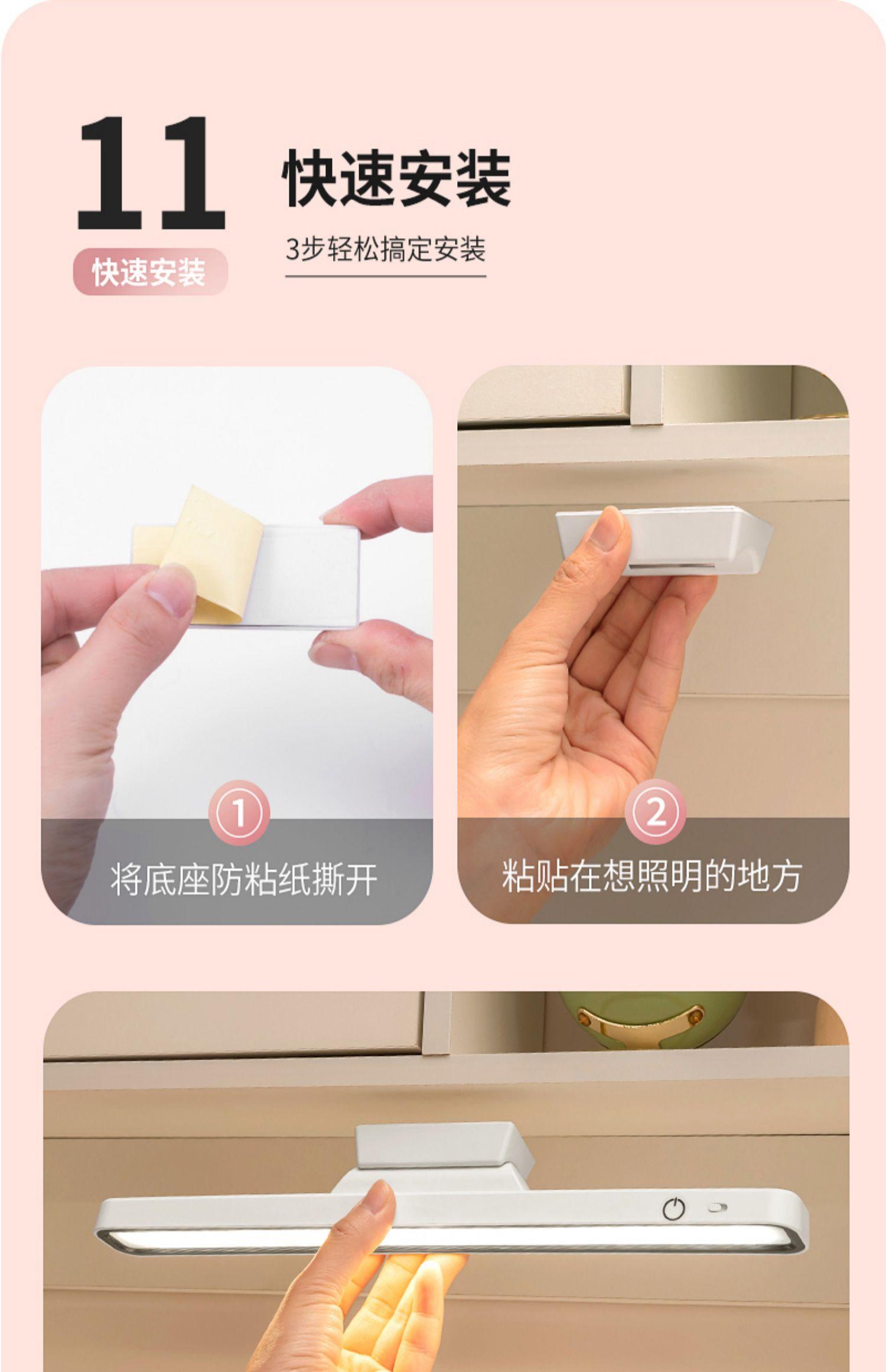 11

快速安装

快速安装

3步轻松搞定安装

①
将底座防粘纸撕开

②
粘贴在想照明的地方