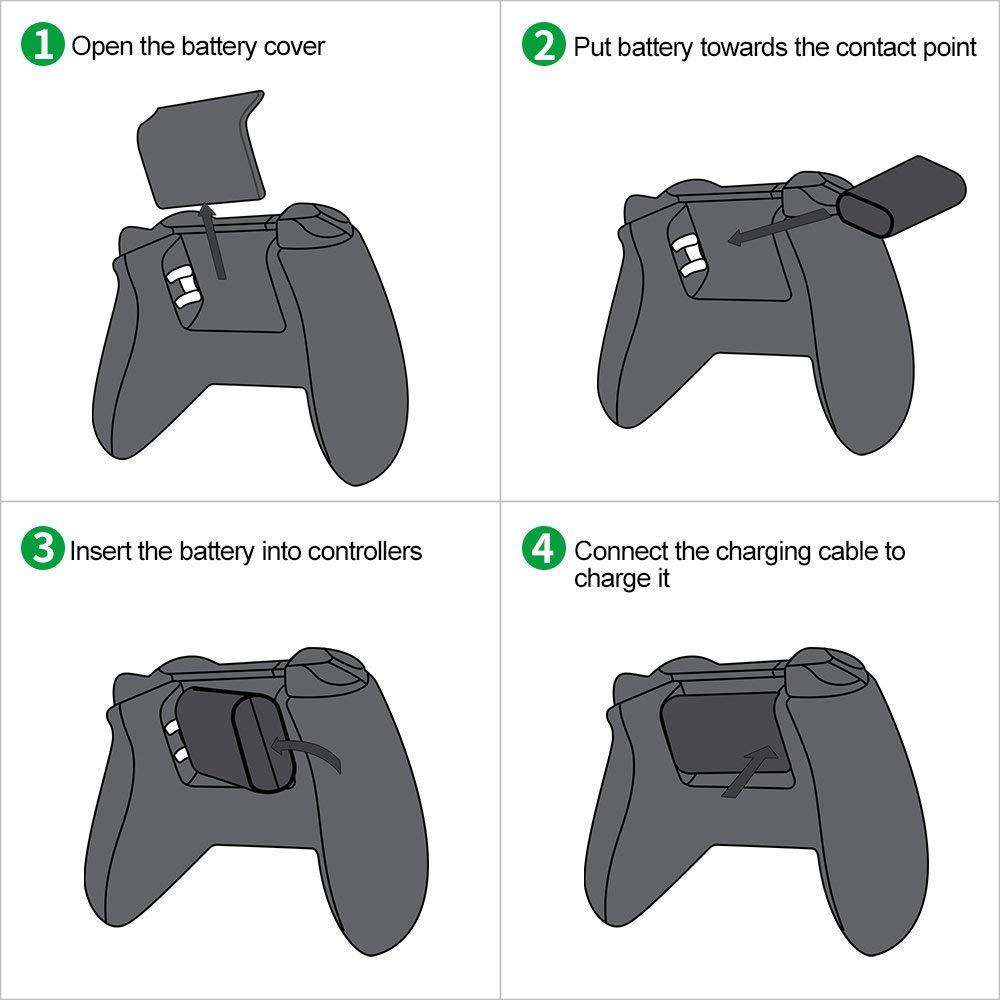 1 Open the battery cover

2 Put battery towards the contact point

3 Insert the battery into controllers

4 Connect the charging cable to charge it