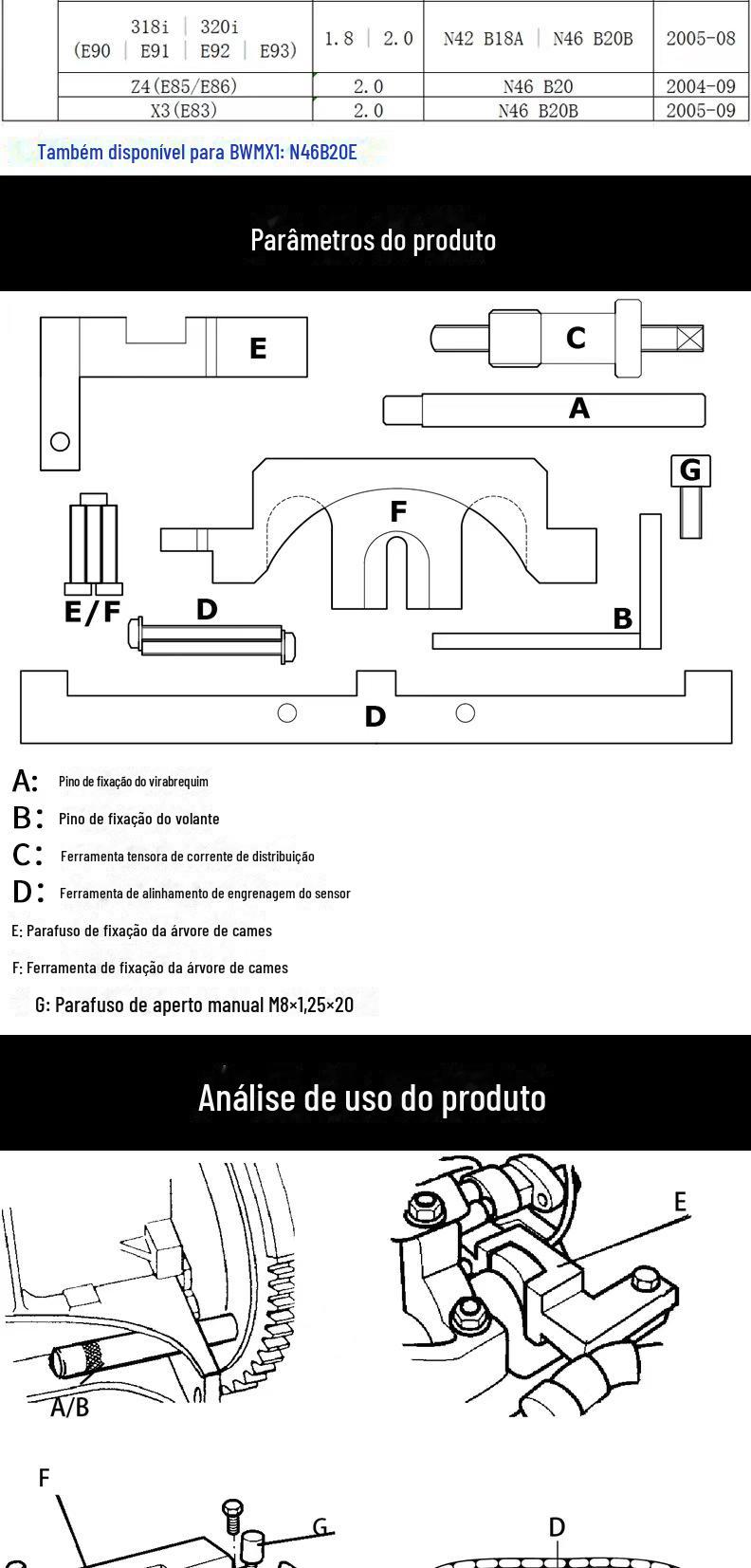 | | 318i \| 320i (E90 \| E91 \| E92 \| E93) | 1.8 \| 2.0 | N42 B18A \| N46 B20B | 2005-08 |
|---|---|---|---|---|
| | Z4(E85/E86) | 2.0 | N46 B20 | 2004-09 |
| | X3(E83) | 2.0 | N46 B20B | 2005-09 |

Também disponível para BWMX1: N46B20E

Parâmetros do produto

E
C
A
G
F
E/F
D
B
D

A: Pino de fixação do virabrequim
B: Pino de fixação do volante
C: Ferramenta tensora de corrente de distribuição
D: Ferramenta de alinhamento de engrenagem do sensor
E: Parafuso de fixação da árvore de cames
F: Ferramenta de fixação da árvore de cames
G: Parafuso de aperto manual M8×1,25×20

Análise de uso do produto

A/B
E
F
G
D