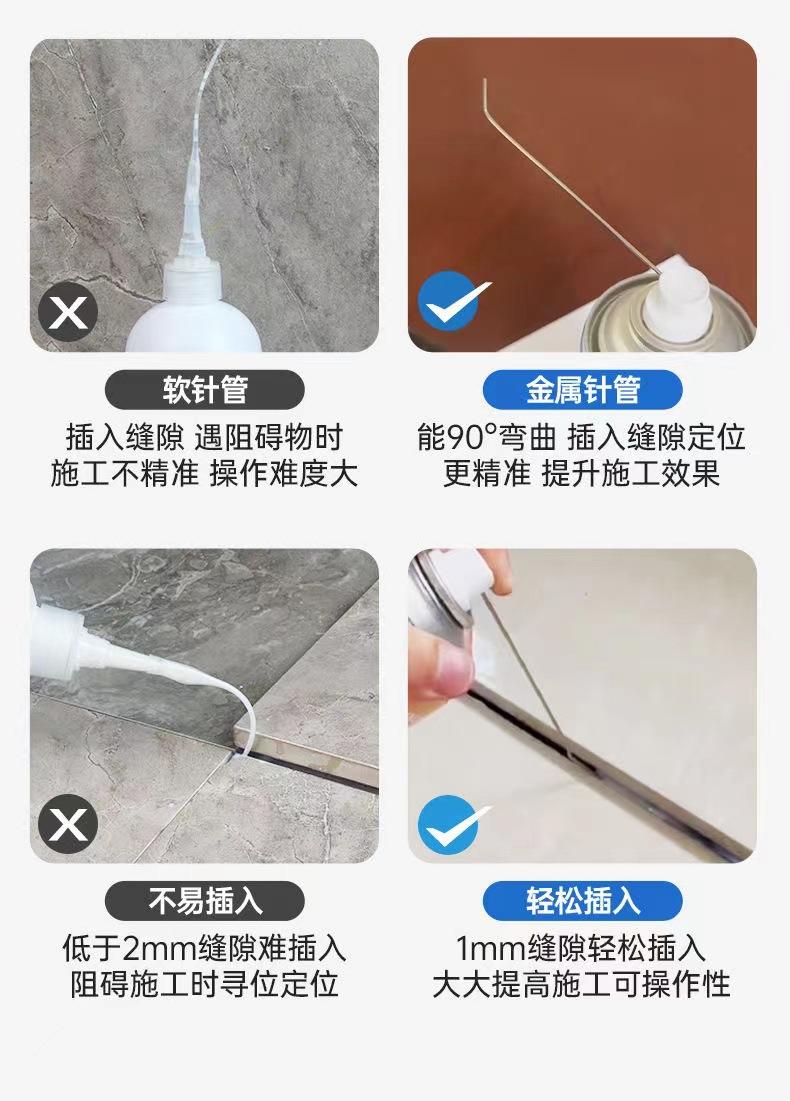 软针管

插入缝隙 遇阻碍物时
施工不精准 操作难度大

金属针管

能90°弯曲 插入缝隙定位
更精准 提升施工效果

不易插入

低于2mm缝隙难插入
阻碍施工时寻位定位

轻松插入

1mm缝隙轻松插入
大大提高施工可操作性