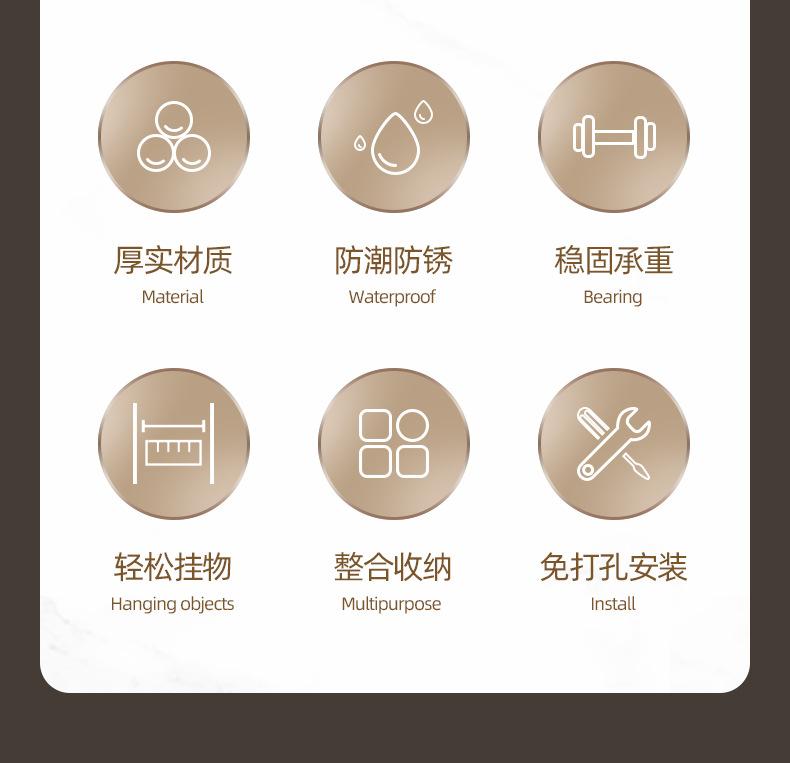 厚实材质
Material

防潮防锈
Waterproof

稳固承重
Bearing

轻松挂物
Hanging objects

整合收纳
Multipurpose

免打孔安装
Install