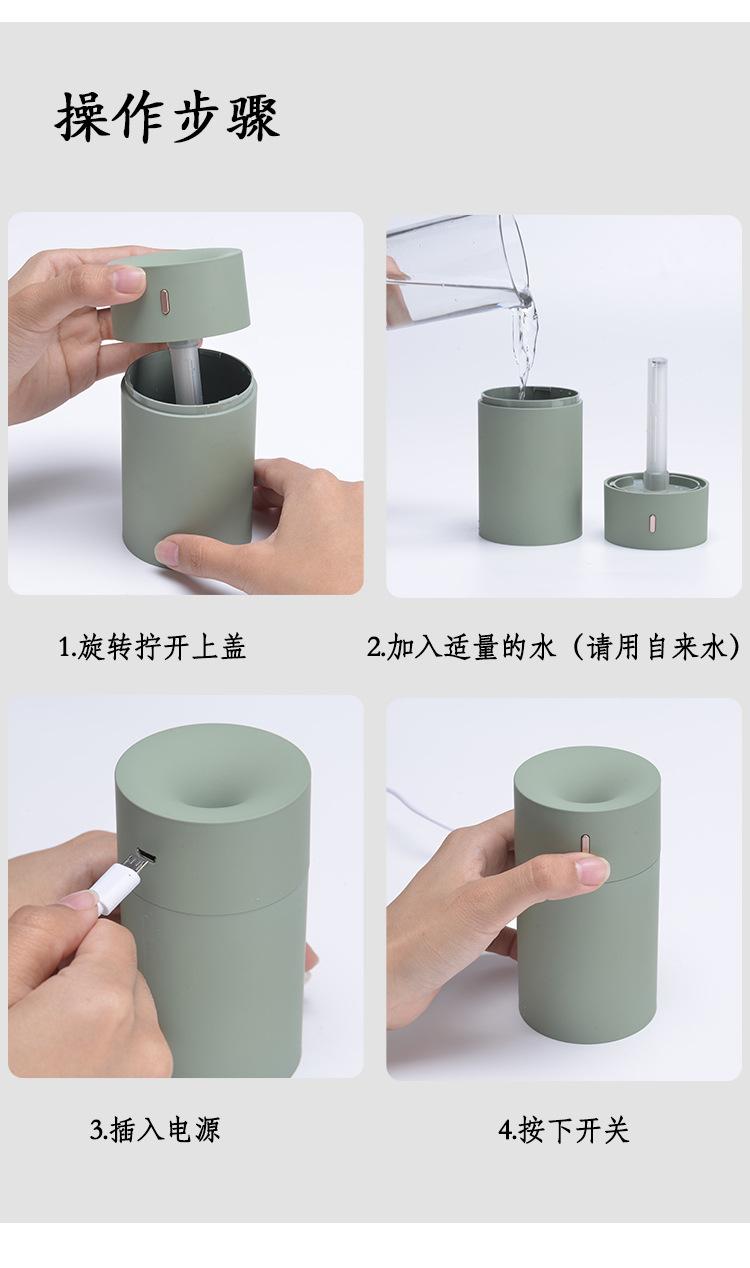 操作步骤

1.旋转拧开上盖

2.加入适量的水（请用自来水）

3.插入电源

4.按下开关