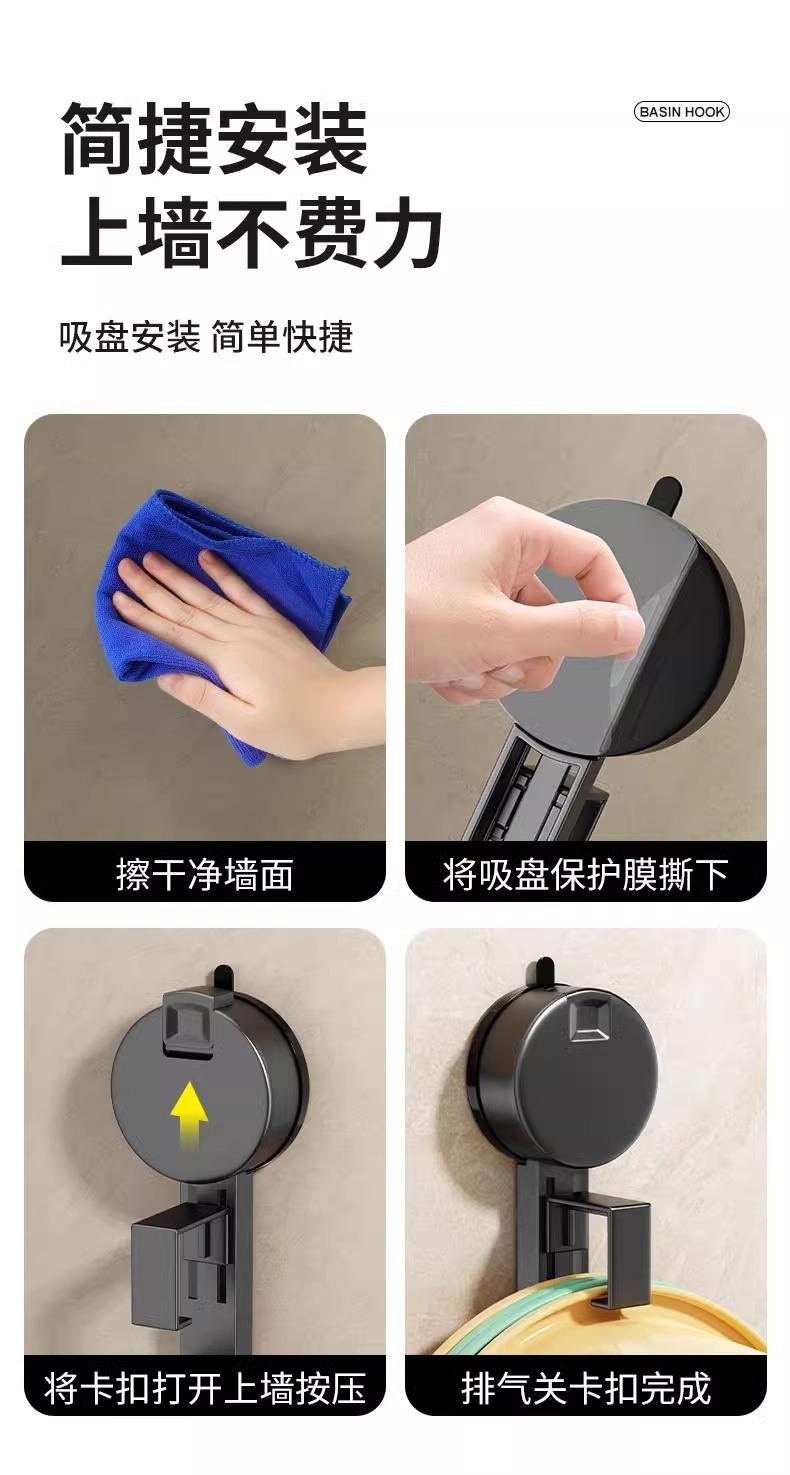 简捷安装
上墙不费力

BASIN HOOK

吸盘安装 简单快捷

擦干净墙面

将吸盘保护膜撕下

将卡扣打开上墙按压

排气关卡扣完成