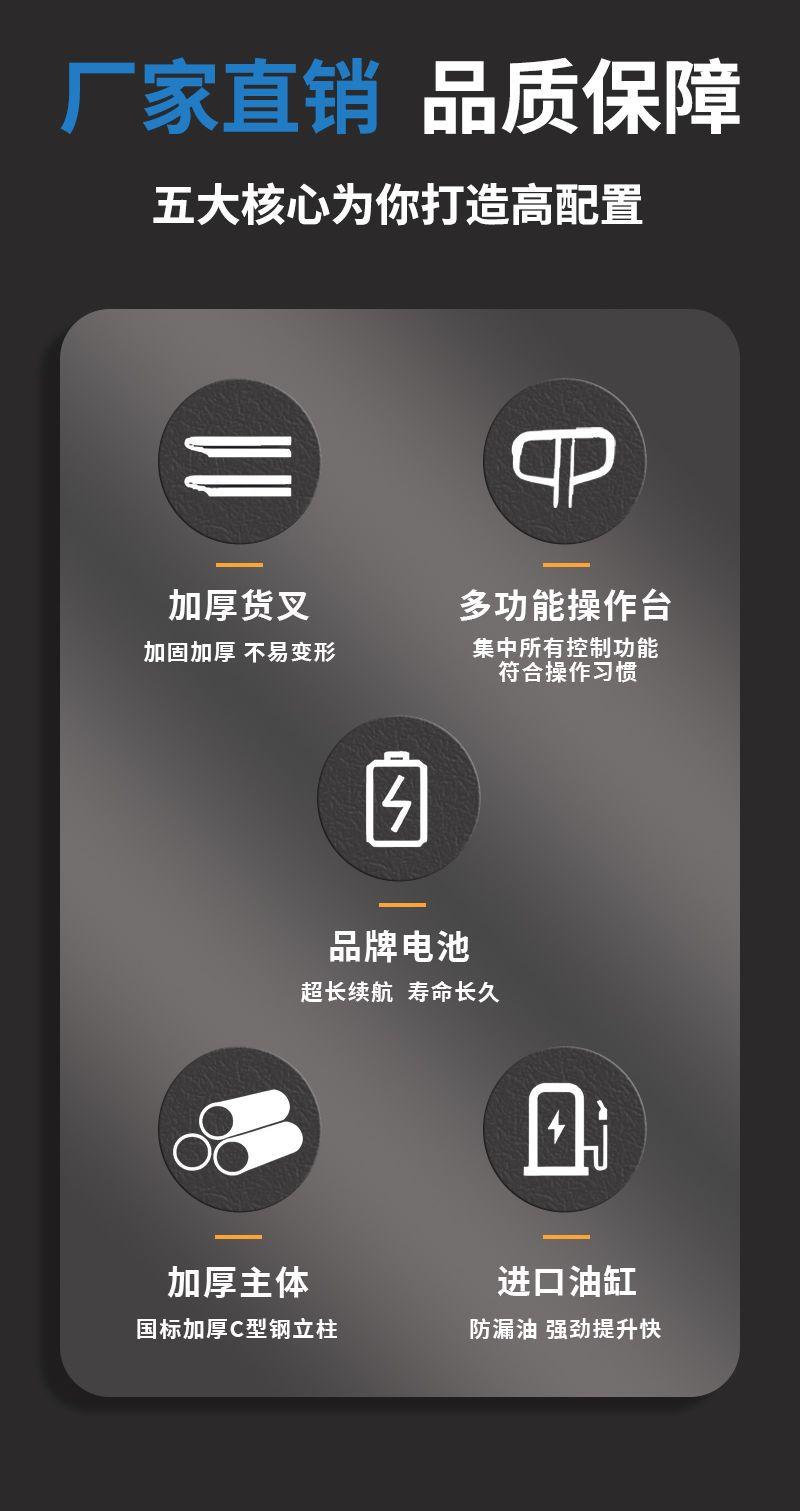 厂家直销 品质保障

五大核心为你打造高配置

加厚货叉
加固加厚 不易变形

多功能操作台
集中所有控制功能
符合操作习惯

品牌电池
超长续航 寿命长久

加厚主体
国标加厚C型钢立柱

进口油缸
防漏油 强劲提升快