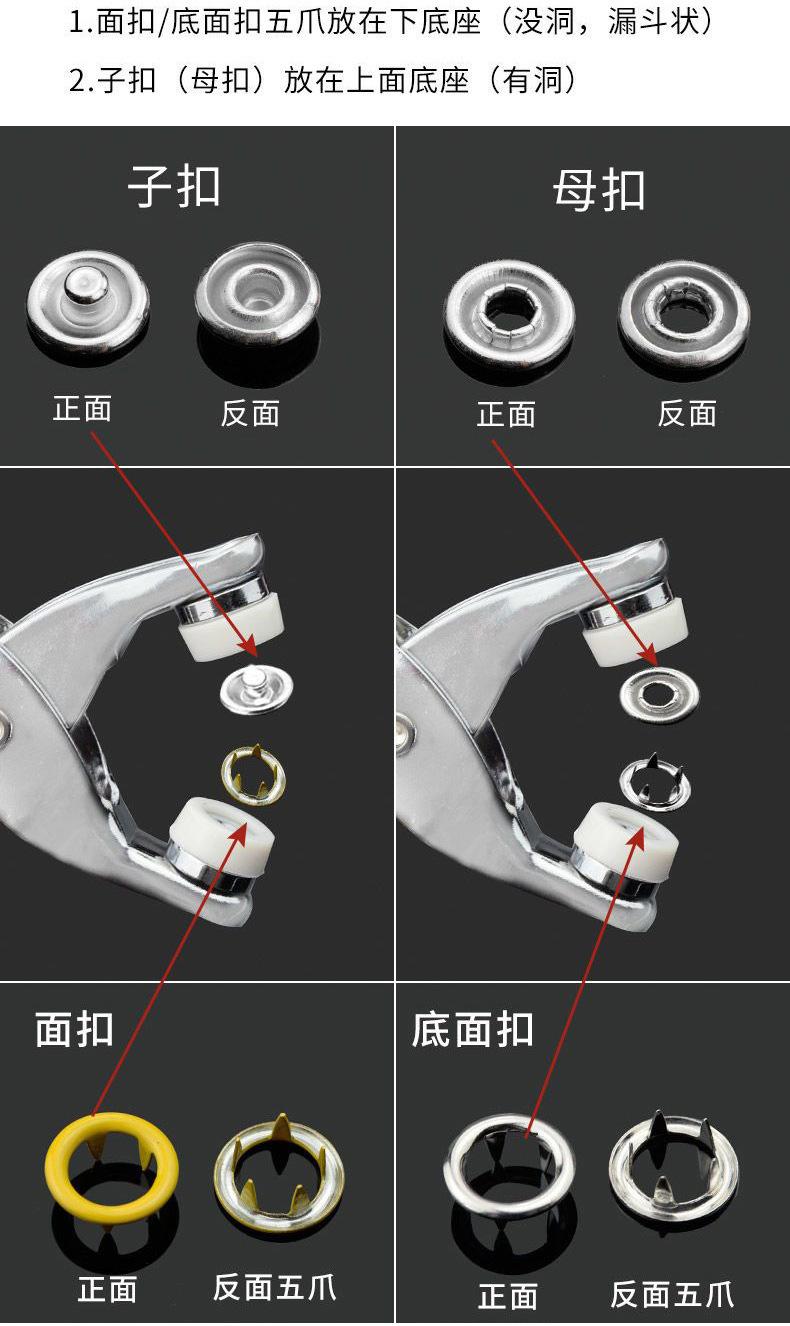 1.面扣/底面扣五爪放在下底座（没洞，漏斗状）

2.子扣（母扣）放在上面底座（有洞）

子扣

正面 反面

母扣

正面 反面

面扣

正面 反面五爪

底面扣

正面 反面五爪