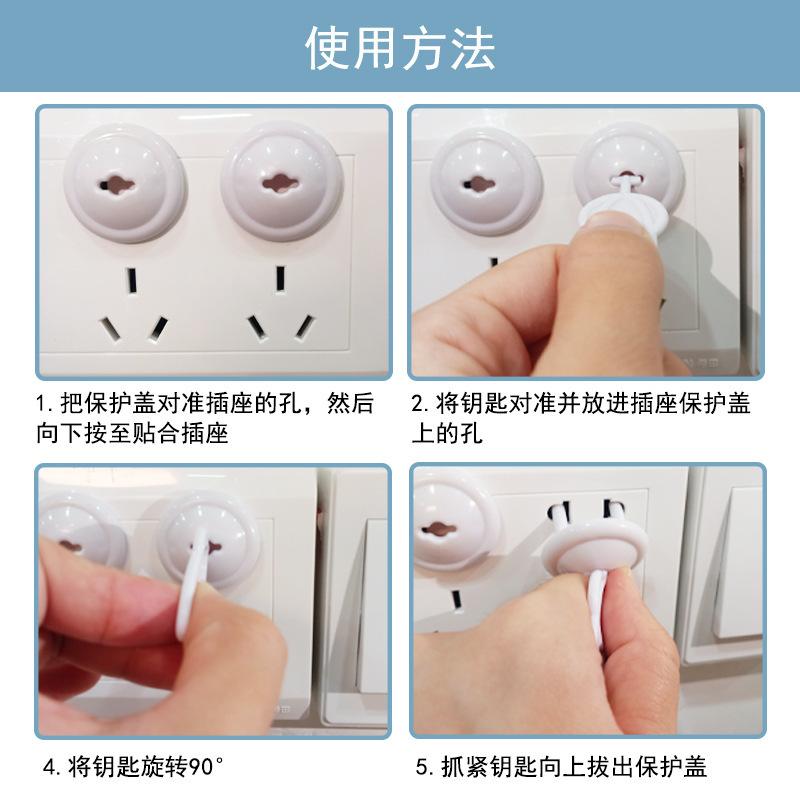 使用方法

1. 把保护盖对准插座的孔，然后向下按至贴合插座

2. 将钥匙对准并放进插座保护盖上的孔

4. 将钥匙旋转90°

5. 抓紧钥匙向上拔出保护盖