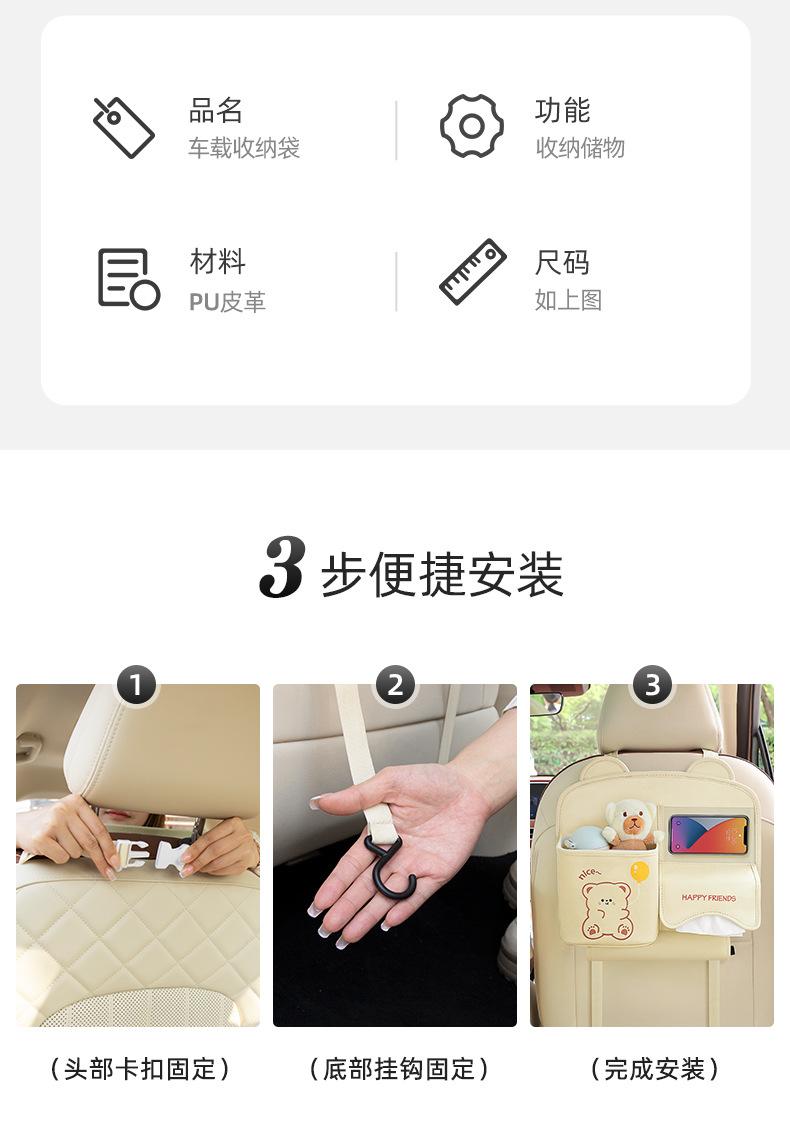 品名
车载收纳袋

功能
收纳储物

材料
PU皮革

尺码
如上图

3 步便捷安装

1

2

3

nice~

HAPPY FRIENDS

（头部卡扣固定）

（底部挂钩固定）

（完成安装）