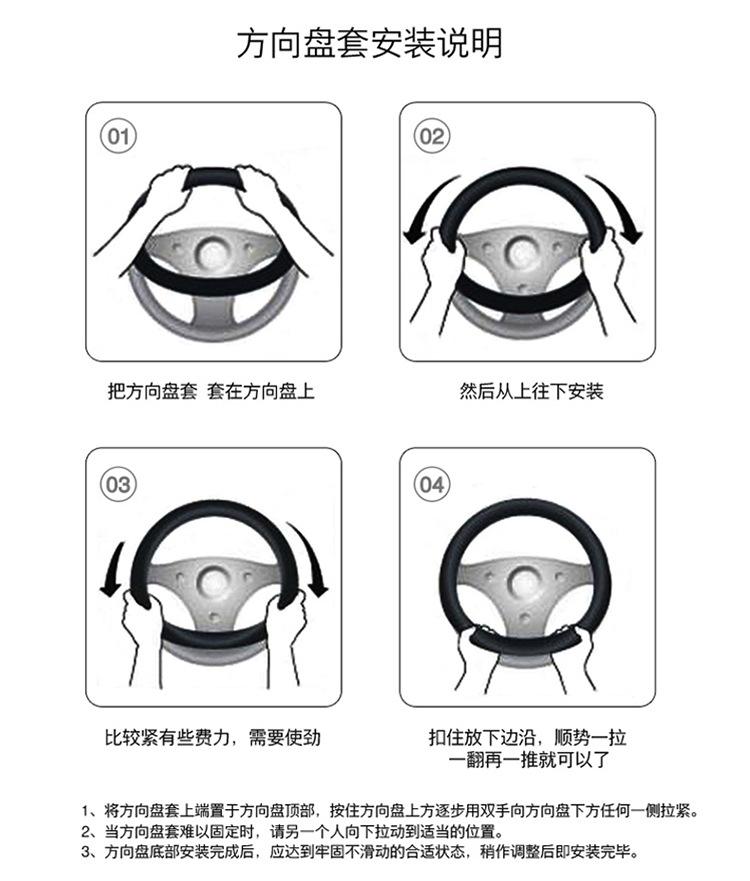 方向盘套安装说明

01

把方向盘套 套在方向盘上

02

然后从上往下安装

03

比较紧有些费力，需要使劲

04

扣住放下边沿，顺势一拉一翻再一推就可以了

1、将方向盘套上端置于方向盘顶部，按住方向盘上方逐步用双手向方向盘下方任何一侧拉紧。
2、当方向盘套难以固定时，请另一个人向下拉动到适当的位置。
3、方向盘底部安装完成后，应达到牢固不滑动的合适状态，稍作调整后即安装完毕。