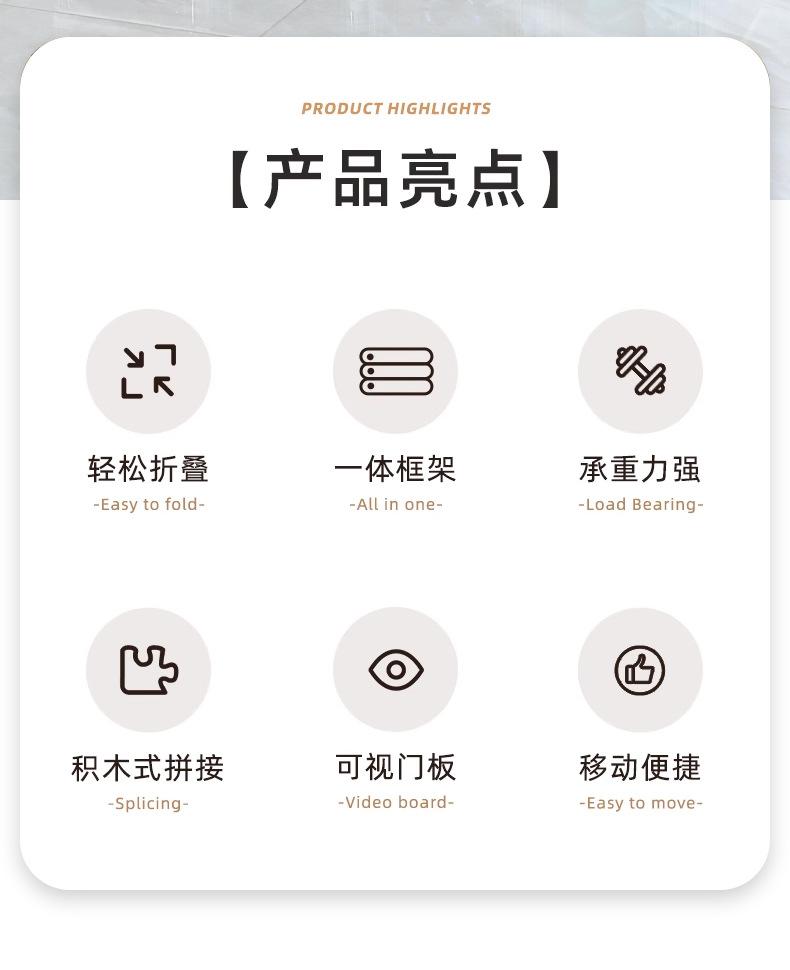 PRODUCT HIGHLIGHTS

【产品亮点】

轻松折叠
-Easy to fold-

一体框架
-All in one-

承重力强
-Load Bearing-

积木式拼接
-Splicing-

可视门板
-Video board-

移动便捷
-Easy to move-