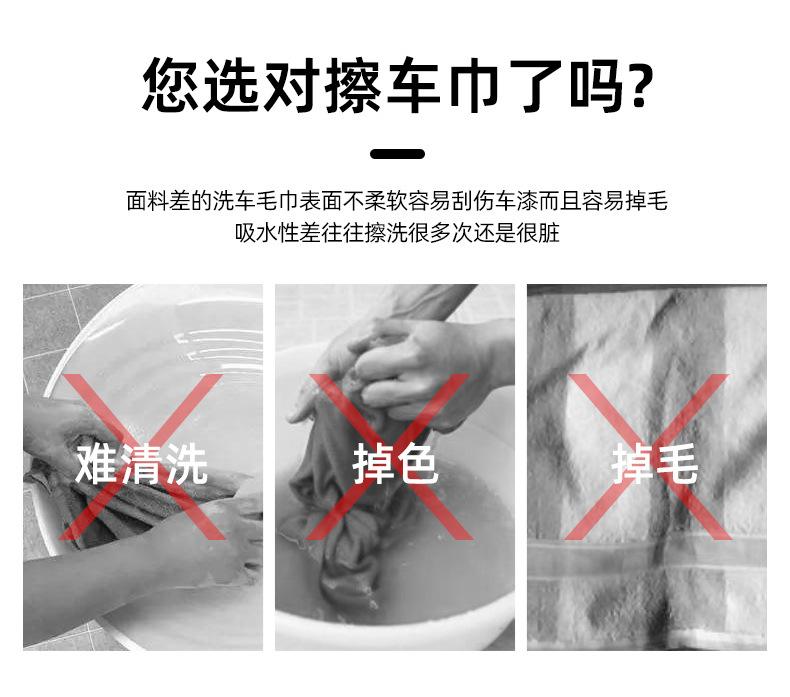 您选对擦车巾了吗?

面料差的洗车毛巾表面不柔软容易刮伤车漆而且容易掉毛
吸水性差往往擦洗很多次还是很脏

难清洗

掉色

掉毛