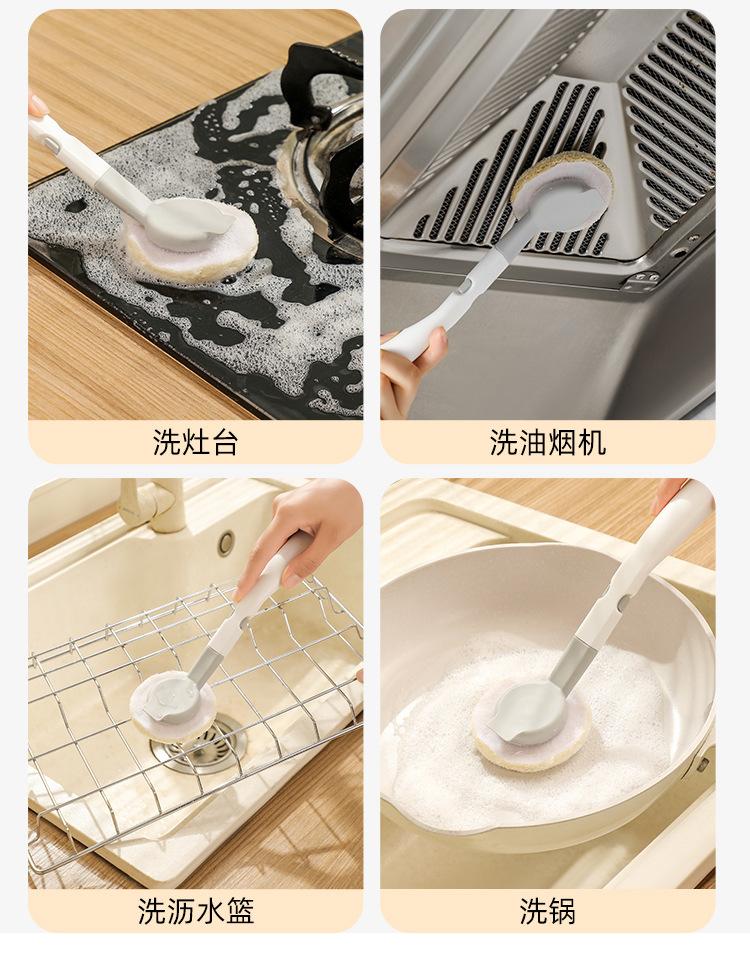 洗灶台

洗油烟机

洗沥水篮

洗锅