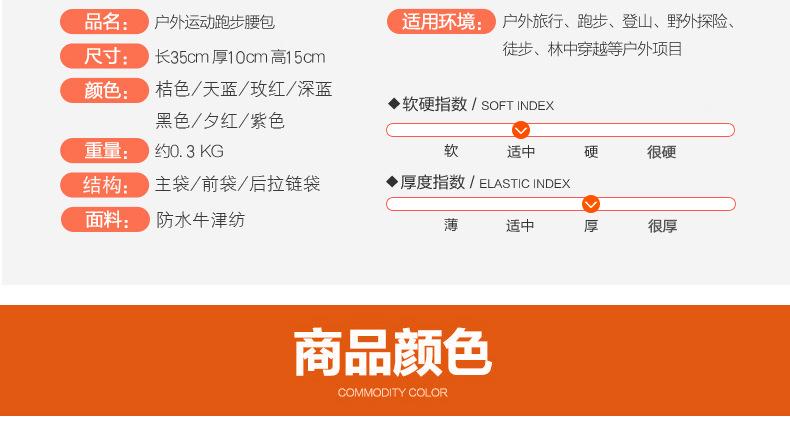 品名: 户外运动跑步腰包

尺寸: 长35cm 厚10cm 高15cm

颜色: 桔色/天蓝/玫红/深蓝 黑色/夕红/紫色

重量: 约0.3 KG

结构: 主袋/前袋/后拉链袋

面料: 防水牛津纺

适用环境: 户外旅行、跑步、登山、野外探险、徒步、林中穿越等户外项目

◆软硬指数 / SOFT INDEX

软 适中 硬 很硬

◆厚度指数 / ELASTIC INDEX

薄 适中 厚 很厚

商品颜色

COMMODITY COLOR