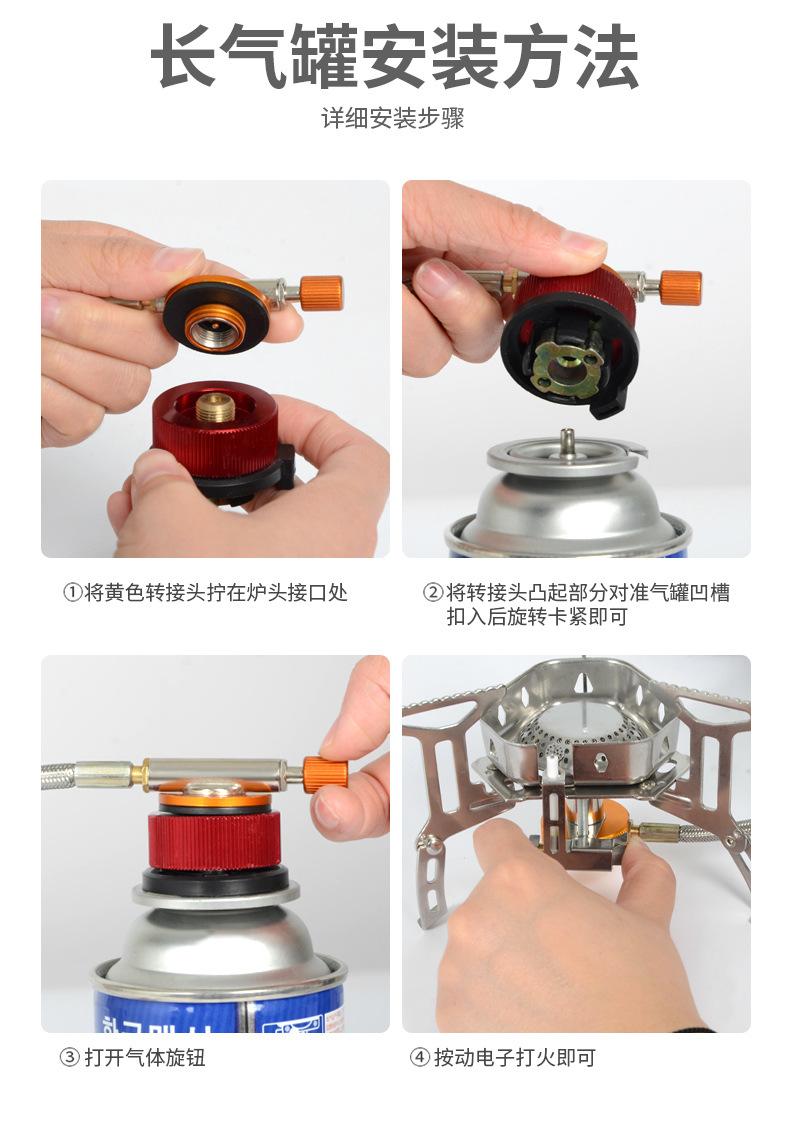 长气罐安装方法

详细安装步骤

①将黄色转接头拧在炉头接口处

②将转接头凸起部分对准气罐凹槽扣入后旋转卡紧即可

③ 打开气体旋钮

④ 按动电子打火即可