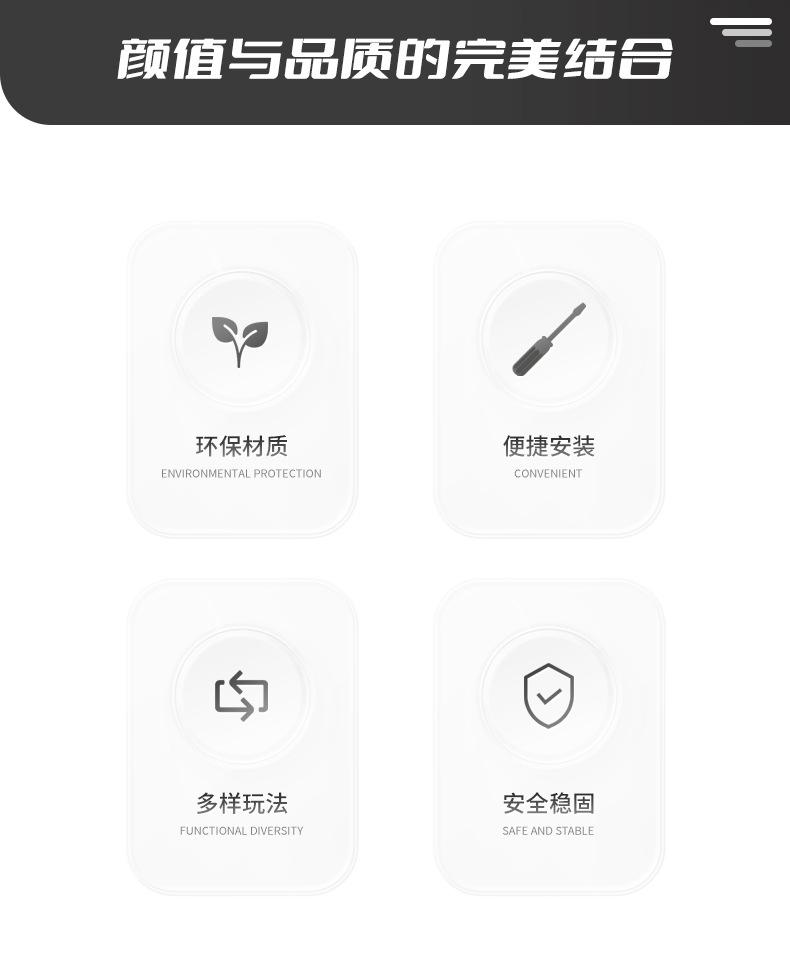 颜值与品质的完美结合

环保材质
ENVIRONMENTAL PROTECTION

便捷安装
CONVENIENT

多样玩法
FUNCTIONAL DIVERSITY

安全稳固
SAFE AND STABLE