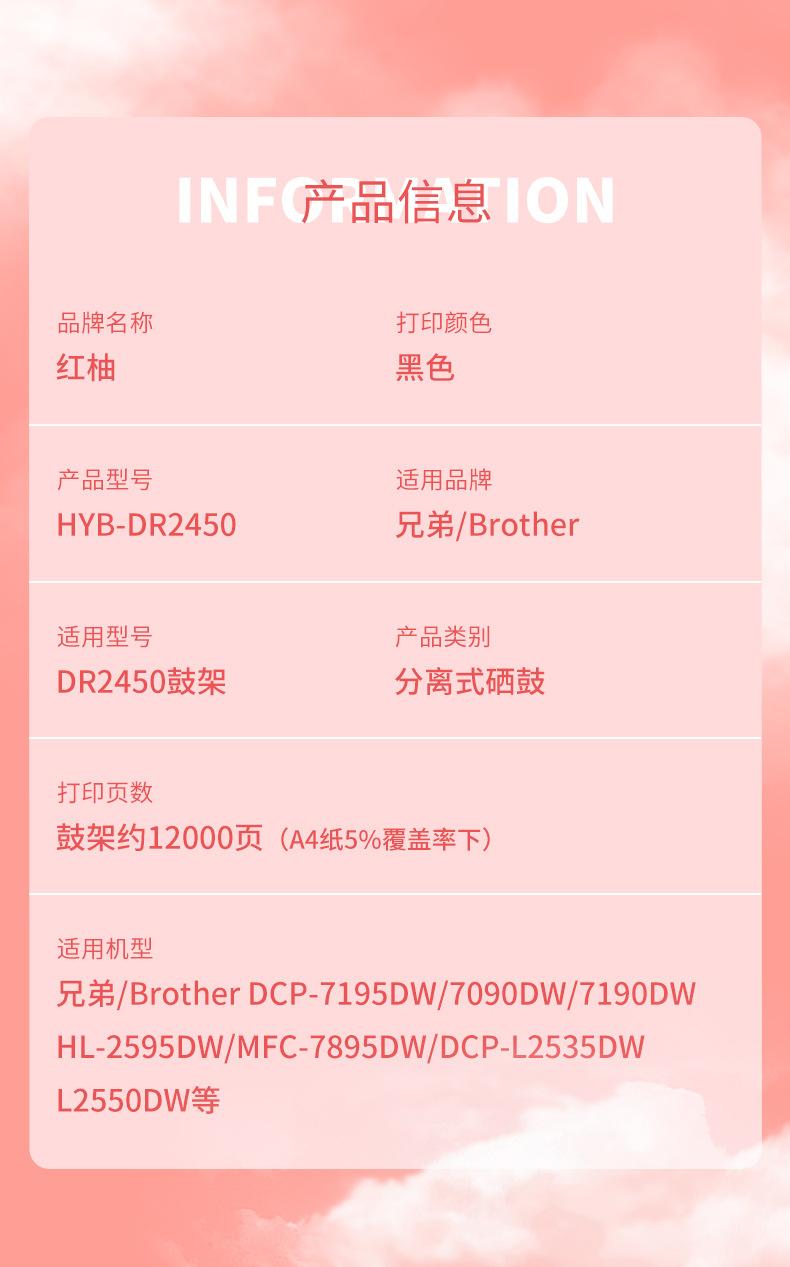 INFORMATION
产品信息

品牌名称
红柚

打印颜色
黑色

产品型号
HYB-DR2450

适用品牌
兄弟/Brother

适用型号
DR2450鼓架

产品类别
分离式硒鼓

打印页数
鼓架约12000页（A4纸5%覆盖率下）

适用机型
兄弟/Brother DCP-7195DW/7090DW/7190DW
HL-2595DW/MFC-7895DW/DCP-L2535DW
L2550DW等