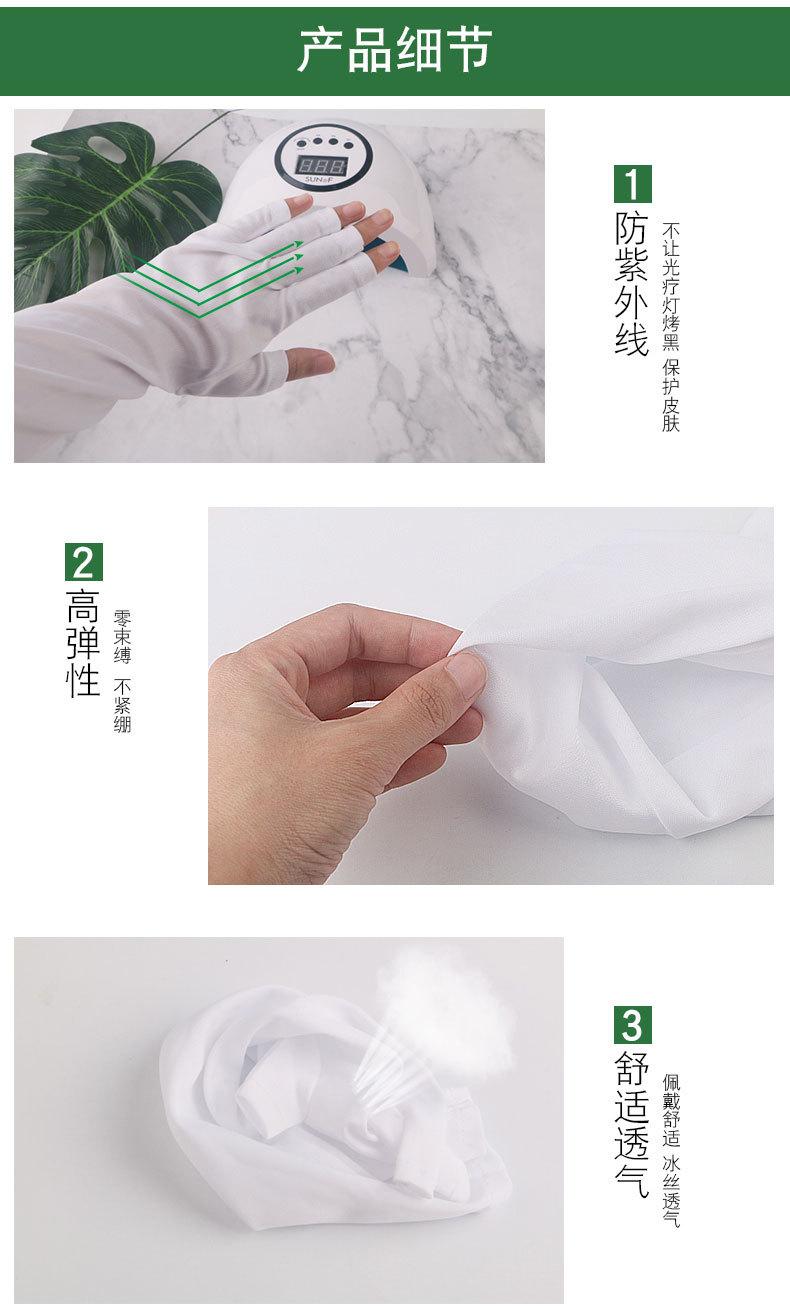 产品细节

888
SUN5F

1
防紫外线
不让光疗灯烤黑 保护皮肤

2
高弹性
零束缚 不紧绷

3
舒适透气
佩戴舒适 冰丝透气