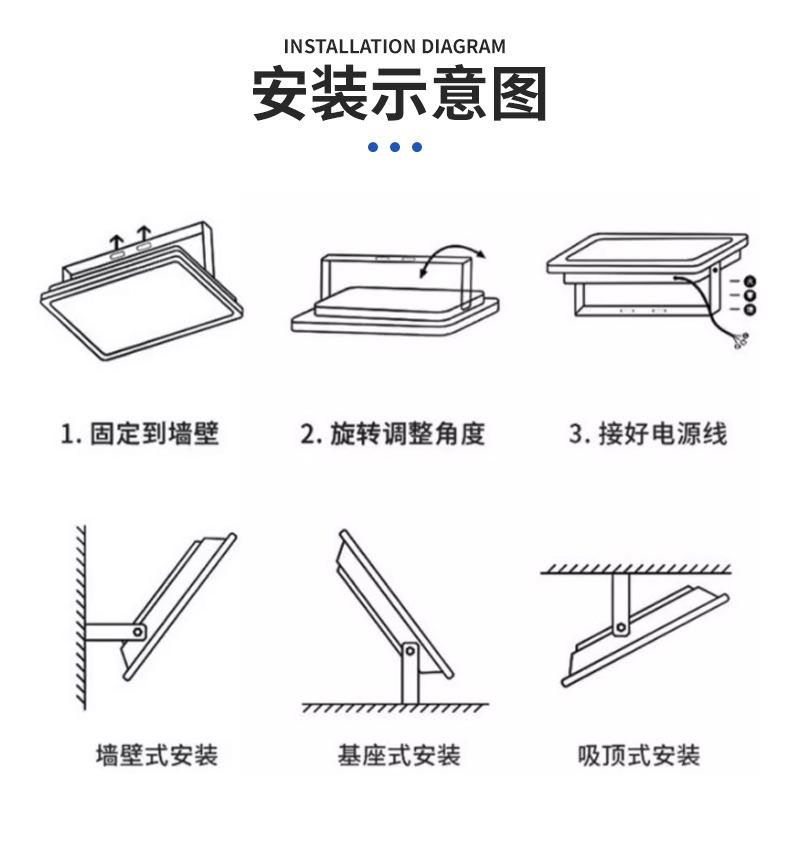 INSTALLATION DIAGRAM
安装示意图

1. 固定到墙壁

2. 旋转调整角度

3. 接好电源线

墙壁式安装

基座式安装

吸顶式安装